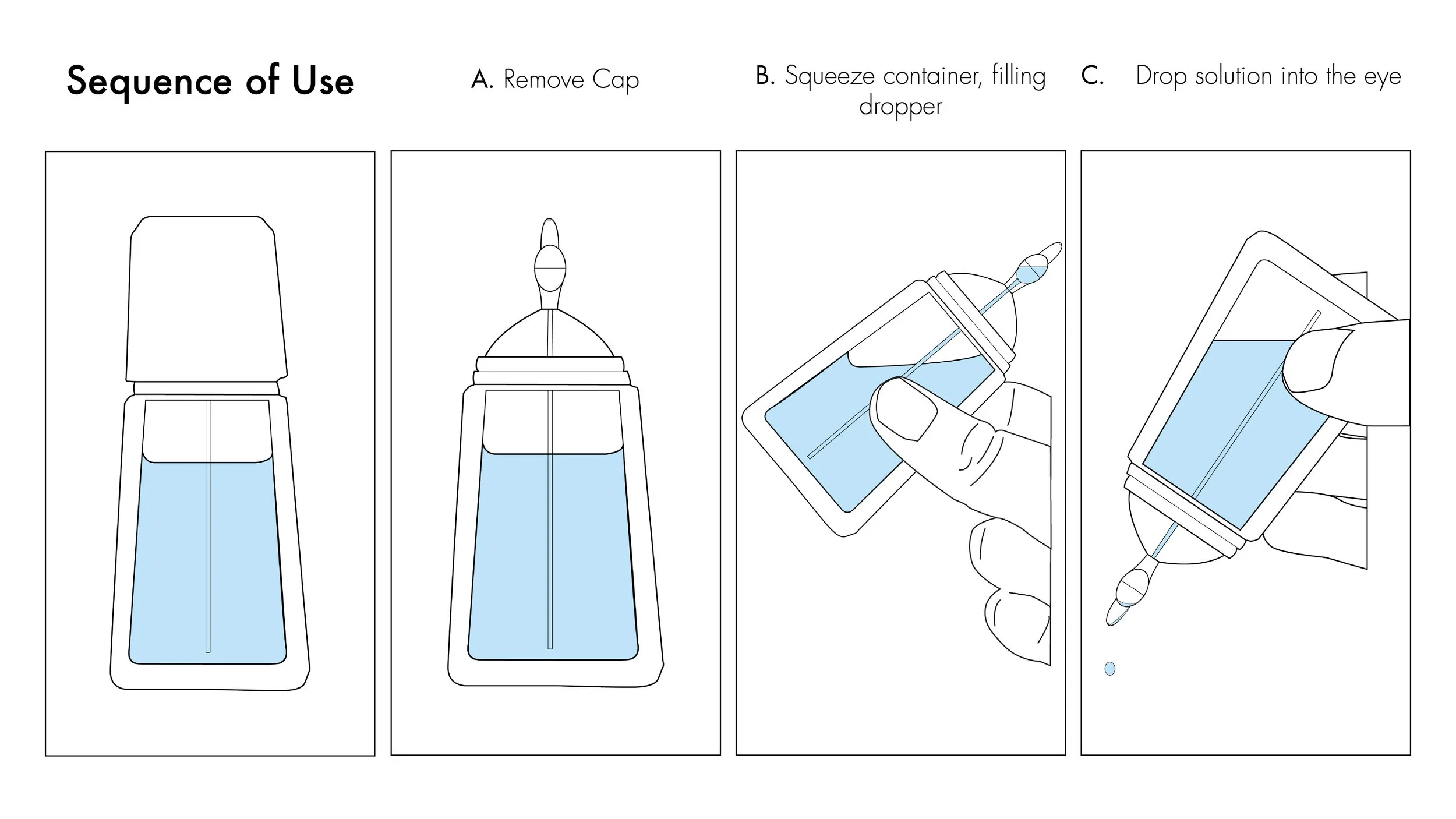 Sequence of Use

A. Remove Cap

B. Squeeze container, filling dropper

C. Drop solution into the eye