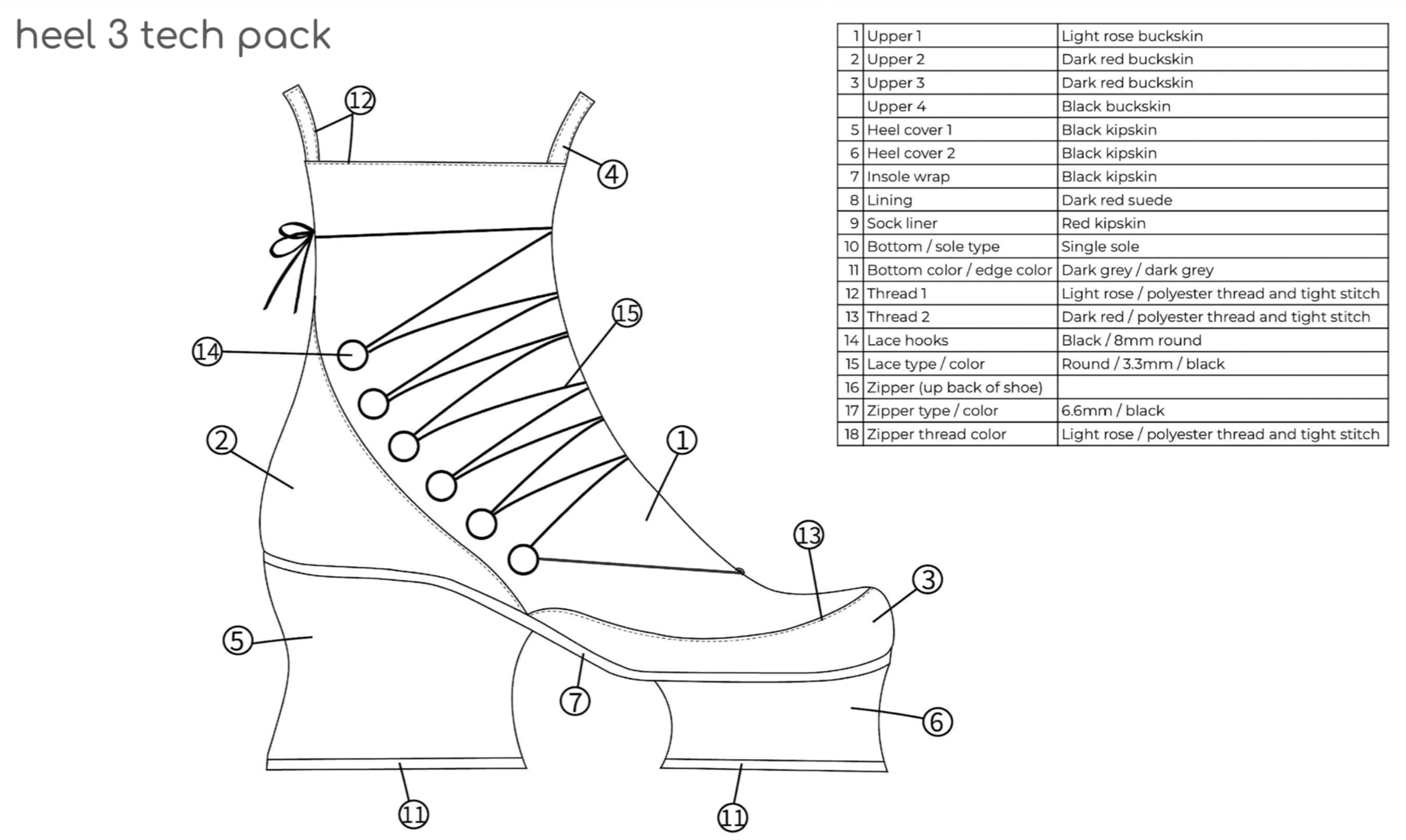 heel 3 tech pack

| 1 | Upper 1 | Light rose buckskin |
|---|---|---|
| 2 | Upper 2 | Dark red buckskin |
| 3 | Upper 3 | Dark red buckskin |
|  | Upper 4 | Black buckskin |
| 5 | Heel cover 1 | Black kipskin |
| 6 | Heel cover 2 | Black kipskin |
| 7 | Insole wrap | Black kipskin |
| 8 | Lining | Dark red suede |
| 9 | Sock liner | Red kipskin |
| 10 | Bottom / sole type | Single sole |
| 11 | Bottom color / edge color | Dark grey / dark grey |
| 12 | Thread 1 | Light rose / polyester thread and tight stitch |
| 13 | Thread 2 | Dark red / polyester thread and tight stitch |
| 14 | Lace hooks | Black / 8mm round |
| 15 | Lace type / color | Round / 3.3mm / black |
| 16 | Zipper (up back of shoe) |  |
| 17 | Zipper type / color | 6.6mm / black |
| 18 | Zipper thread color | Light rose / polyester thread and tight stitch |

12
4
15
14
2
1
13
3
5
7
6
11
11