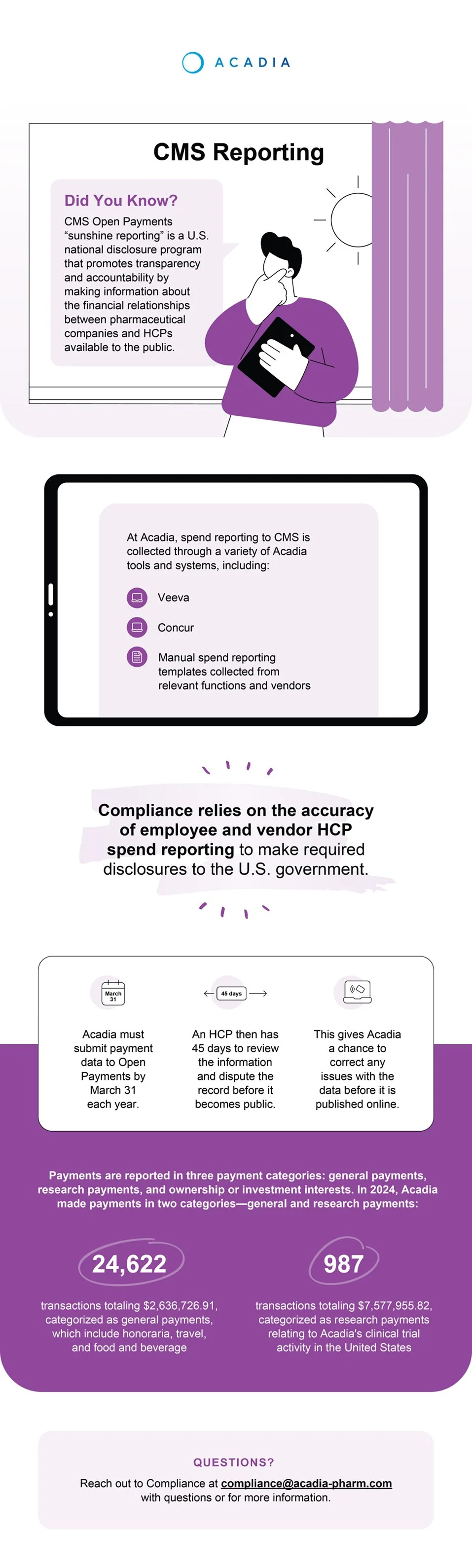 ACADIA

CMS Reporting

Did You Know?

CMS Open Payments "sunshine reporting" is a U.S. national disclosure program that promotes transparency and accountability by making information about the financial relationships between pharmaceutical companies and HCPs available to the public.

At Acadia, spend reporting to CMS is collected through a variety of Acadia tools and systems, including:

Veeva

Concur

Manual spend reporting templates collected from relevant functions and vendors

Compliance relies on the accuracy of employee and vendor HCP spend reporting to make required disclosures to the U.S. government.

March 31

Acadia must submit payment data to Open Payments by March 31 each year.

45 days

An HCP then has 45 days to review the information and dispute the record before it becomes public.

This gives Acadia a chance to correct any issues with the data before it is published online.

Payments are reported in three payment categories: general payments, research payments, and ownership or investment interests. In 2024, Acadia made payments in two categories—general and research payments:

24,622

transactions totaling $2,636,726.91, categorized as general payments, which include honoraria, travel, and food and beverage

987

transactions totaling $7,577,955.82, categorized as research payments relating to Acadia's clinical trial activity in the United States

QUESTIONS?

Reach out to Compliance at compliance@acadia-pharm.com with questions or for more information.