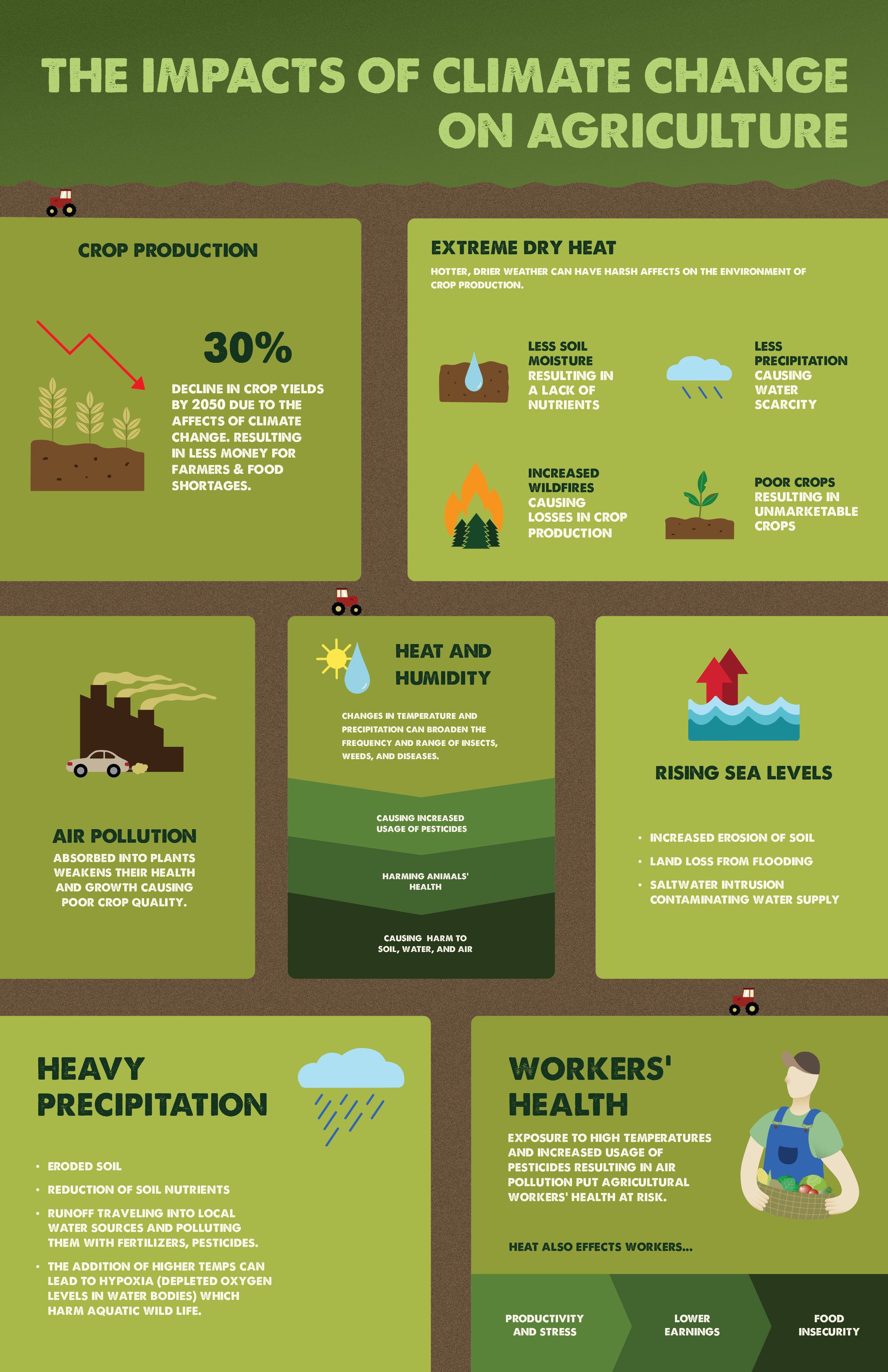 THE IMPACTS OF CLIMATE CHANGE ON AGRICULTURE

CROP PRODUCTION

30%

DECLINE IN CROP YIELDS BY 2050 DUE TO THE AFFECTS OF CLIMATE CHANGE. RESULTING IN LESS MONEY FOR FARMERS & FOOD SHORTAGES.

EXTREME DRY HEAT

HOTTER, DRIER WEATHER CAN HAVE HARSH AFFECTS ON THE ENVIRONMENT OF CROP PRODUCTION.

LESS SOIL MOISTURE RESULTING IN A LACK OF NUTRIENTS

LESS PRECIPITATION CAUSING WATER SCARCITY

INCREASED WILDFIRES CAUSING LOSSES IN CROP PRODUCTION

POOR CROPS RESULTING IN UNMARKETABLE CROPS

AIR POLLUTION

ABSORBED INTO PLANTS WEAKENS THEIR HEALTH AND GROWTH CAUSING POOR CROP QUALITY.

HEAT AND HUMIDITY

CHANGES IN TEMPERATURE AND PRECIPITATION CAN BROADEN THE FREQUENCY AND RANGE OF INSECTS, WEEDS, AND DISEASES.

CAUSING INCREASED USAGE OF PESTICIDES

HARMING ANIMALS' HEALTH

CAUSING HARM TO SOIL, WATER, AND AIR

RISING SEA LEVELS

• INCREASED EROSION OF SOIL
• LAND LOSS FROM FLOODING
• SALTWATER INTRUSION CONTAMINATING WATER SUPPLY

HEAVY PRECIPITATION

• ERODED SOIL
• REDUCTION OF SOIL NUTRIENTS
• RUNOFF TRAVELING INTO LOCAL WATER SOURCES AND POLLUTING THEM WITH FERTILIZERS, PESTICIDES.
• THE ADDITION OF HIGHER TEMPS CAN LEAD TO HYPOXIA (DEPLETED OXYGEN LEVELS IN WATER BODIES) WHICH HARM AQUATIC WILD LIFE.

WORKERS' HEALTH

EXPOSURE TO HIGH TEMPERATURES AND INCREASED USAGE OF PESTICIDES RESULTING IN AIR POLLUTION PUT AGRICULTURAL WORKERS' HEALTH AT RISK.

HEAT ALSO EFFECTS WORKERS...

PRODUCTIVITY AND STRESS

LOWER EARNINGS

FOOD INSECURITY