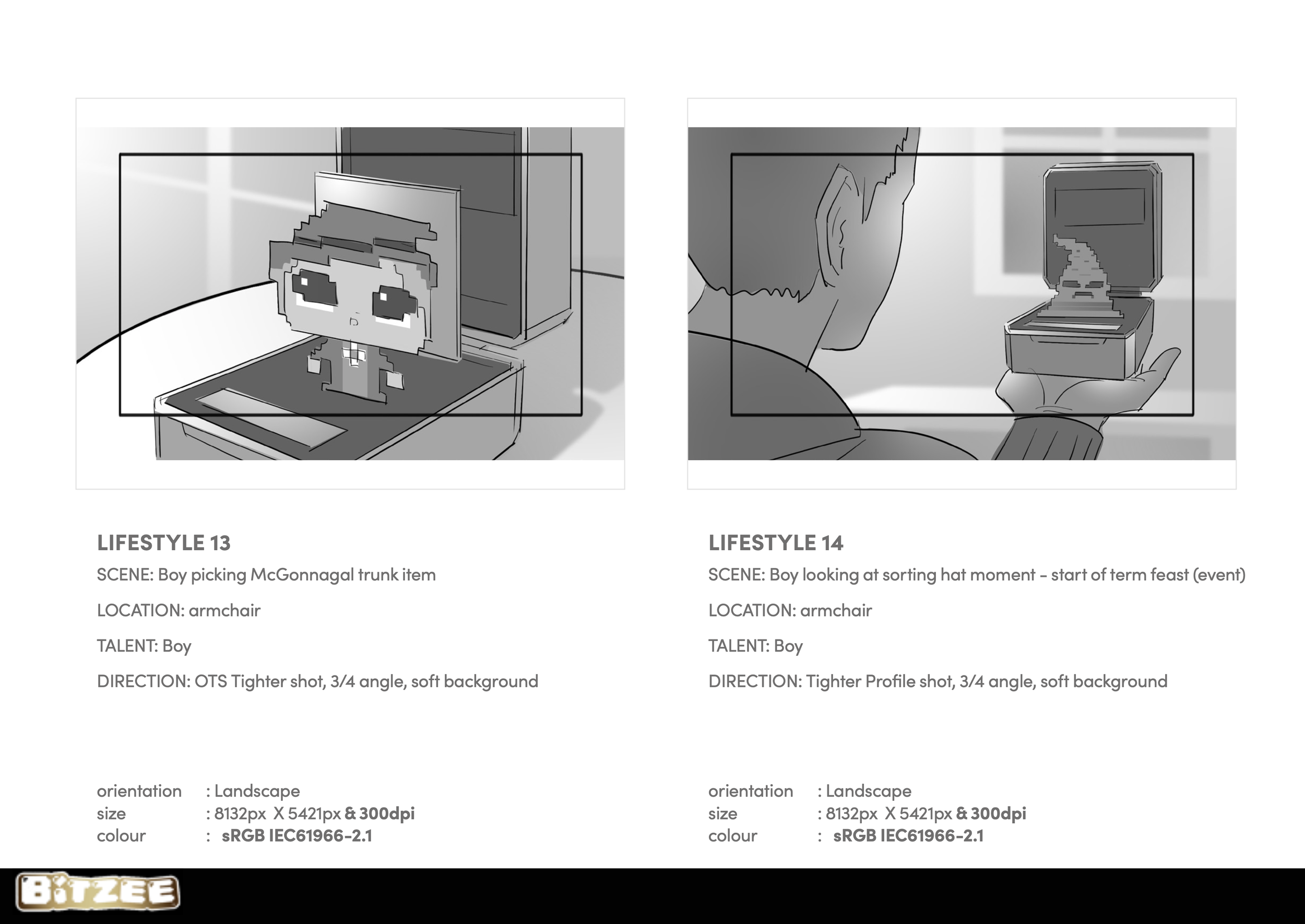 LIFESTYLE 13

SCENE: Boy picking McGonnagal trunk item

LOCATION: armchair

TALENT: Boy

DIRECTION: OTS Tighter shot, 3/4 angle, soft background

orientation : Landscape
size : 8132px X 5421px & 300dpi
colour : sRGB IEC61966-2.1

LIFESTYLE 14

SCENE: Boy looking at sorting hat moment - start of term feast (event)

LOCATION: armchair

TALENT: Boy

DIRECTION: Tighter Profile shot, 3/4 angle, soft background

orientation : Landscape
size : 8132px X 5421px & 300dpi
colour : sRGB IEC61966-2.1

BITZEE