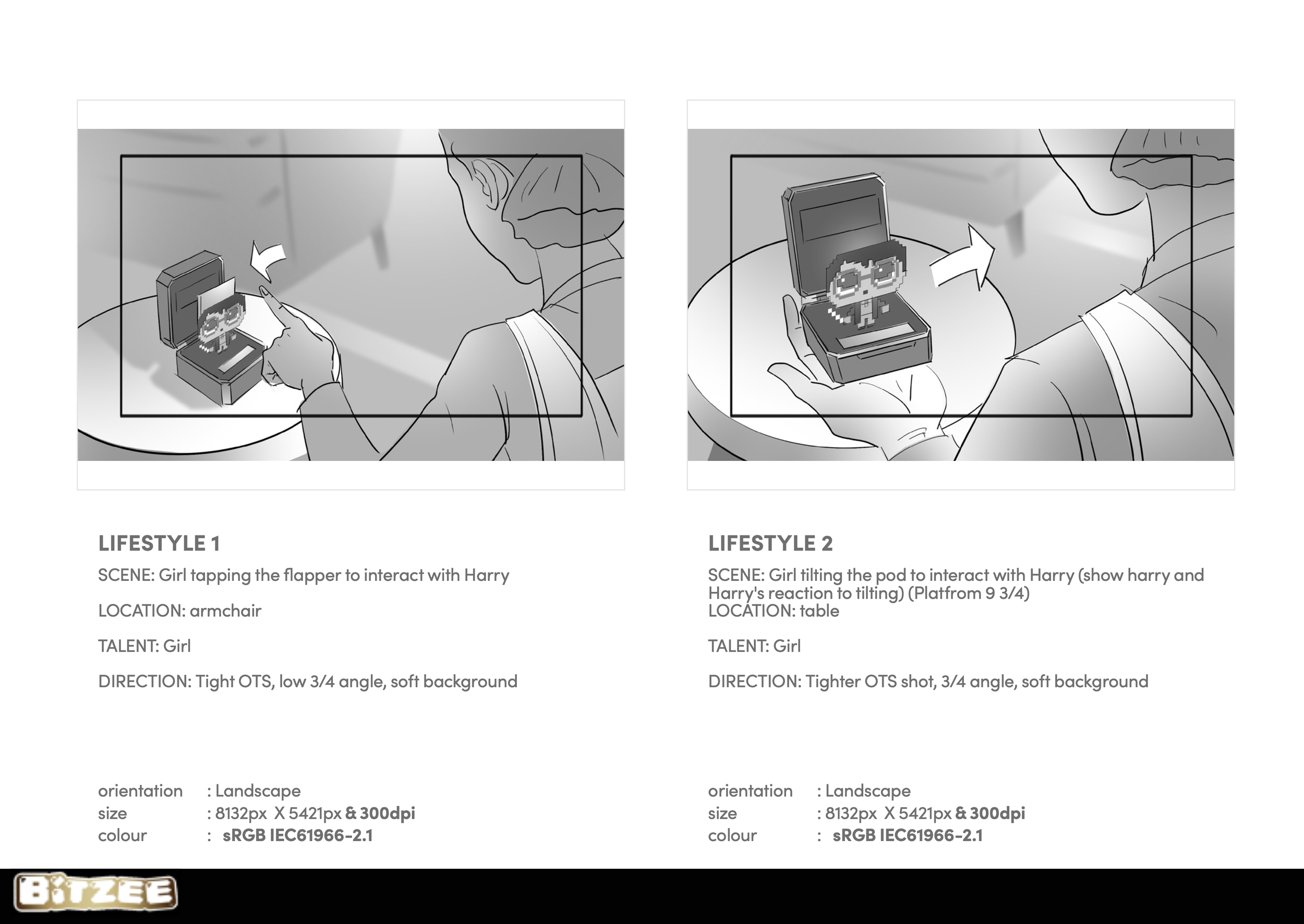 LIFESTYLE 1

SCENE: Girl tapping the flapper to interact with Harry

LOCATION: armchair

TALENT: Girl

DIRECTION: Tight OTS, low 3/4 angle, soft background

orientation : Landscape
size : 8132px X 5421px & 300dpi
colour : sRGB IEC61966-2.1

LIFESTYLE 2

SCENE: Girl tilting the pod to interact with Harry (show harry and Harry's reaction to tilting) (Platfrom 9 3/4)
LOCATION: table

TALENT: Girl

DIRECTION: Tighter OTS shot, 3/4 angle, soft background

orientation : Landscape
size : 8132px X 5421px & 300dpi
colour : sRGB IEC61966-2.1

BITZEE