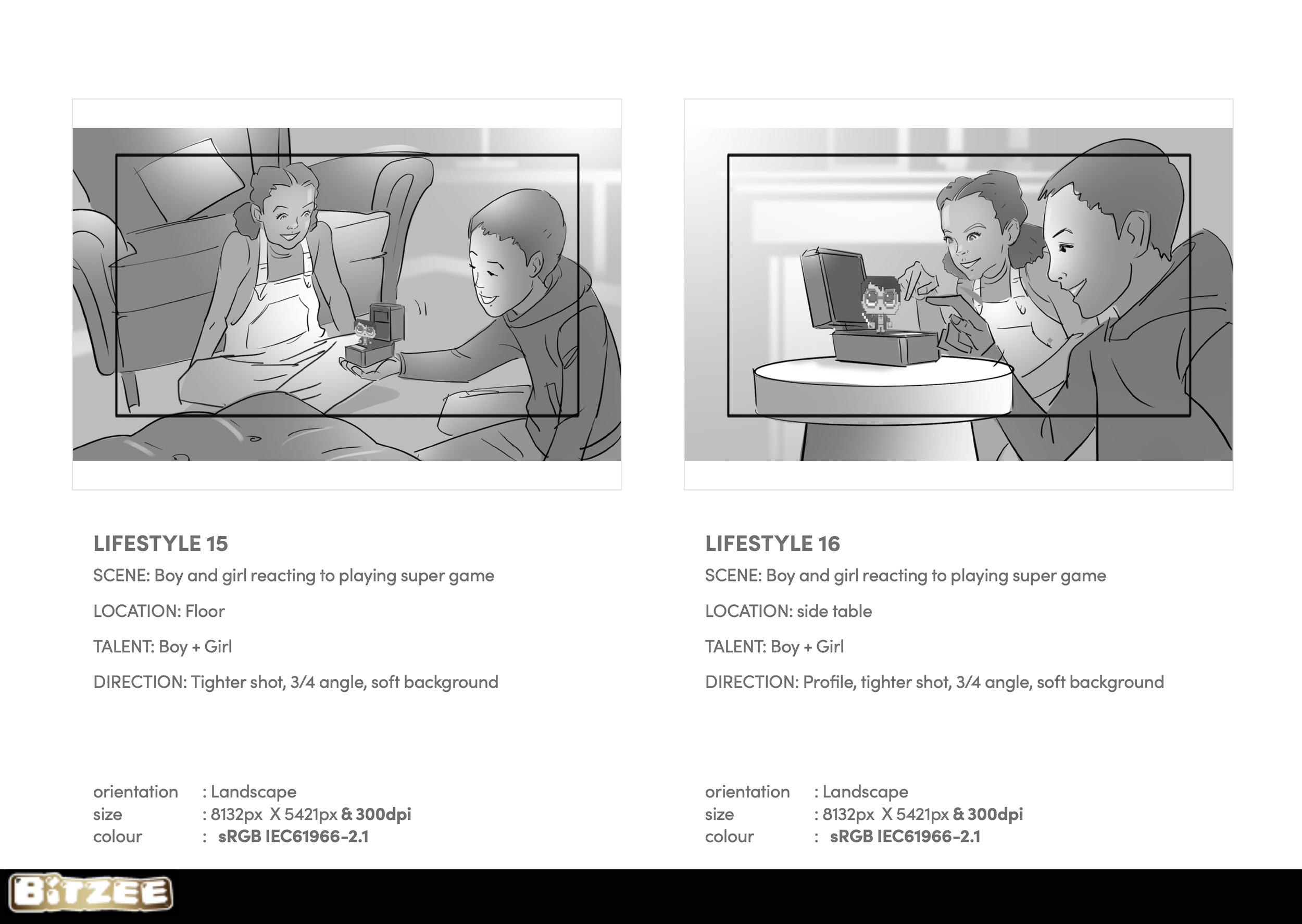 LIFESTYLE 15

SCENE: Boy and girl reacting to playing super game

LOCATION: Floor

TALENT: Boy + Girl

DIRECTION: Tighter shot, 3/4 angle, soft background

orientation : Landscape
size : 8132px X 5421px & 300dpi
colour : sRGB IEC61966-2.1

LIFESTYLE 16

SCENE: Boy and girl reacting to playing super game

LOCATION: side table

TALENT: Boy + Girl

DIRECTION: Profile, tighter shot, 3/4 angle, soft background

orientation : Landscape
size : 8132px X 5421px & 300dpi
colour : sRGB IEC61966-2.1

BITZEE