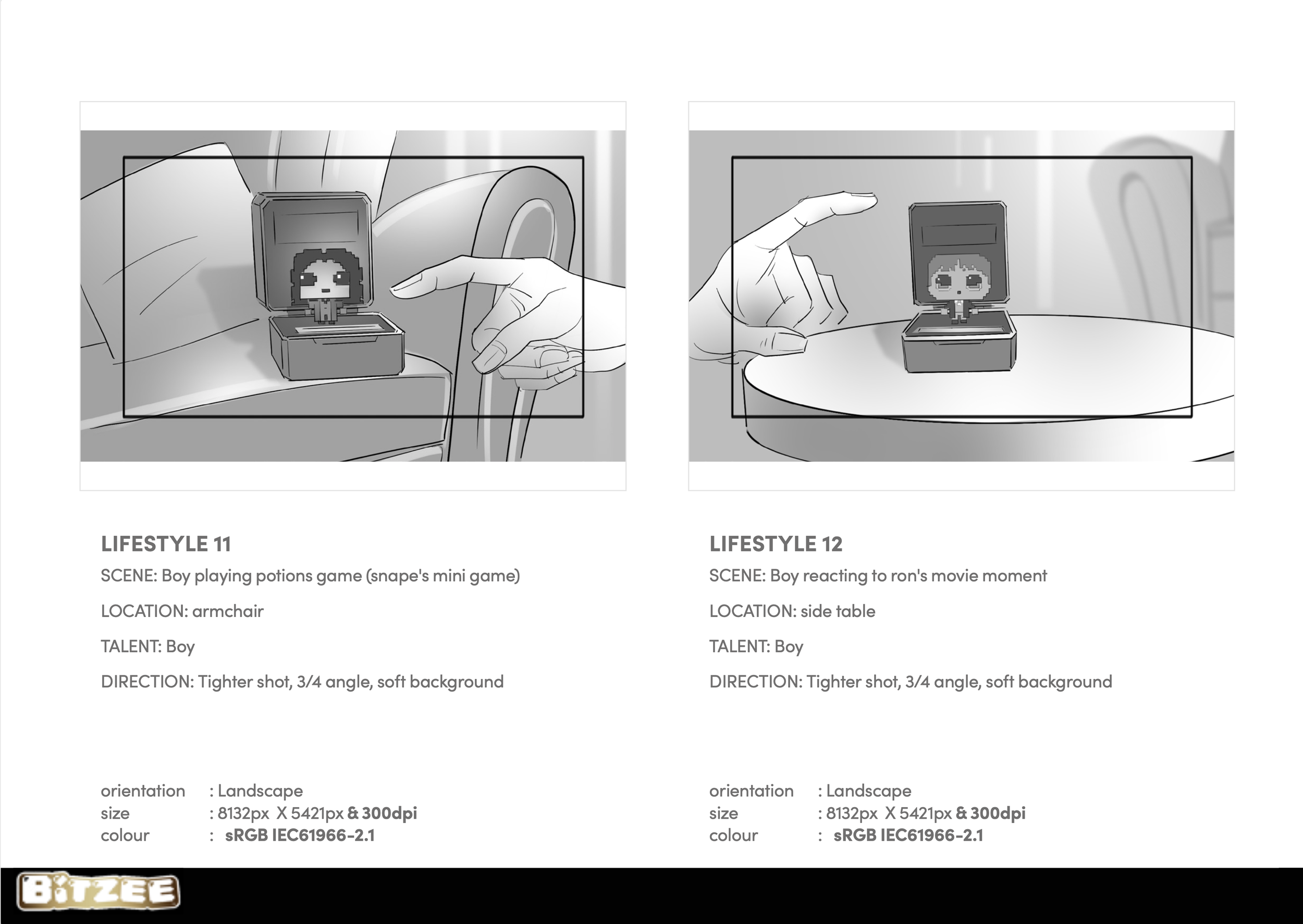 LIFESTYLE 11

SCENE: Boy playing potions game (snape's mini game)

LOCATION: armchair

TALENT: Boy

DIRECTION: Tighter shot, 3/4 angle, soft background

orientation : Landscape
size : 8132px X 5421px & 300dpi
colour : sRGB IEC61966-2.1

LIFESTYLE 12

SCENE: Boy reacting to ron's movie moment

LOCATION: side table

TALENT: Boy

DIRECTION: Tighter shot, 3/4 angle, soft background

orientation : Landscape
size : 8132px X 5421px & 300dpi
colour : sRGB IEC61966-2.1

BITZEE