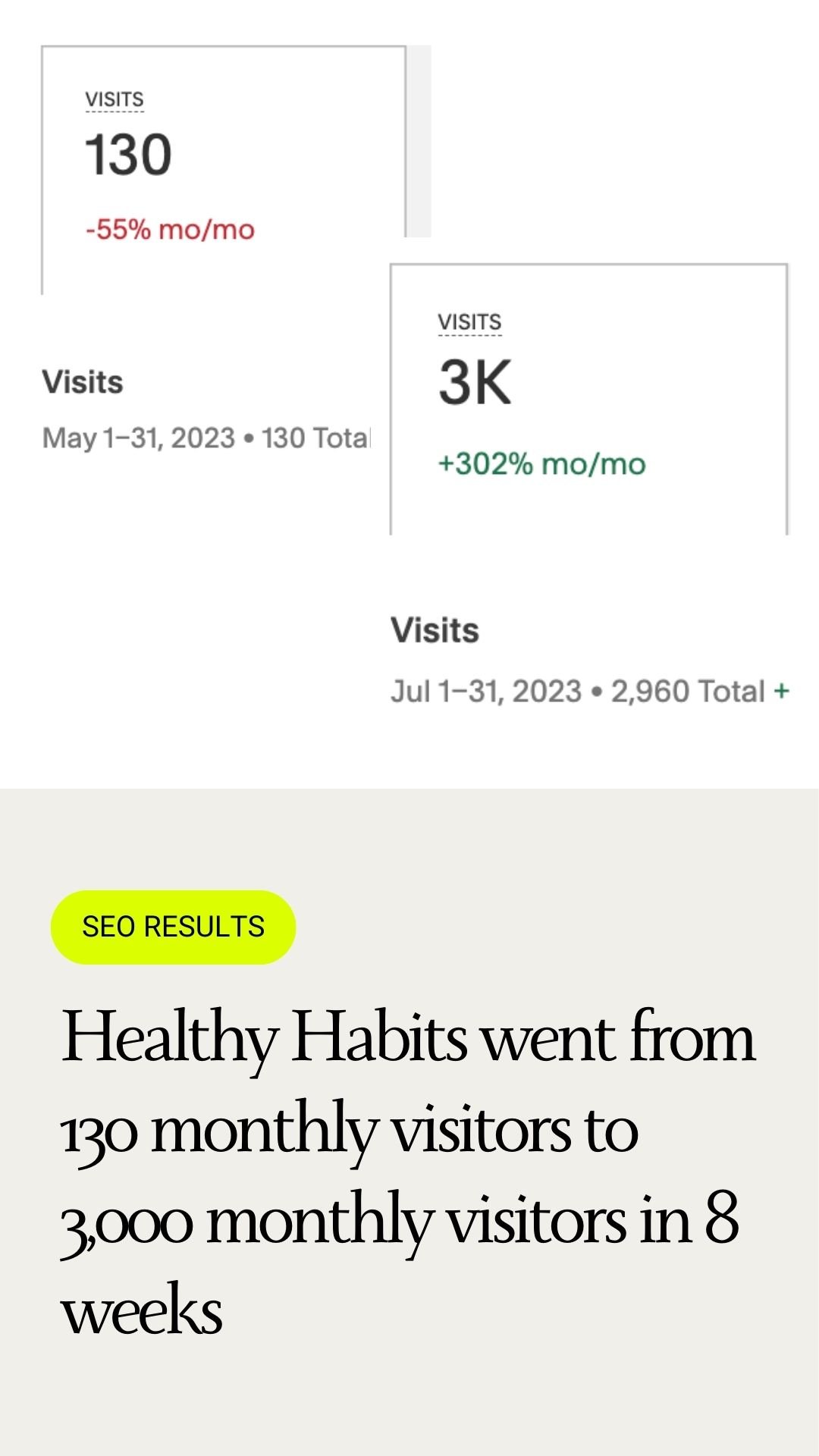 VISITS
130
-55% mo/mo

Visits
May 1–31, 2023 • 130 Total

VISITS
3K
+302% mo/mo

Visits
Jul 1–31, 2023 • 2,960 Total +

SEO RESULTS

Healthy Habits went from 130 monthly visitors to 3,000 monthly visitors in 8 weeks