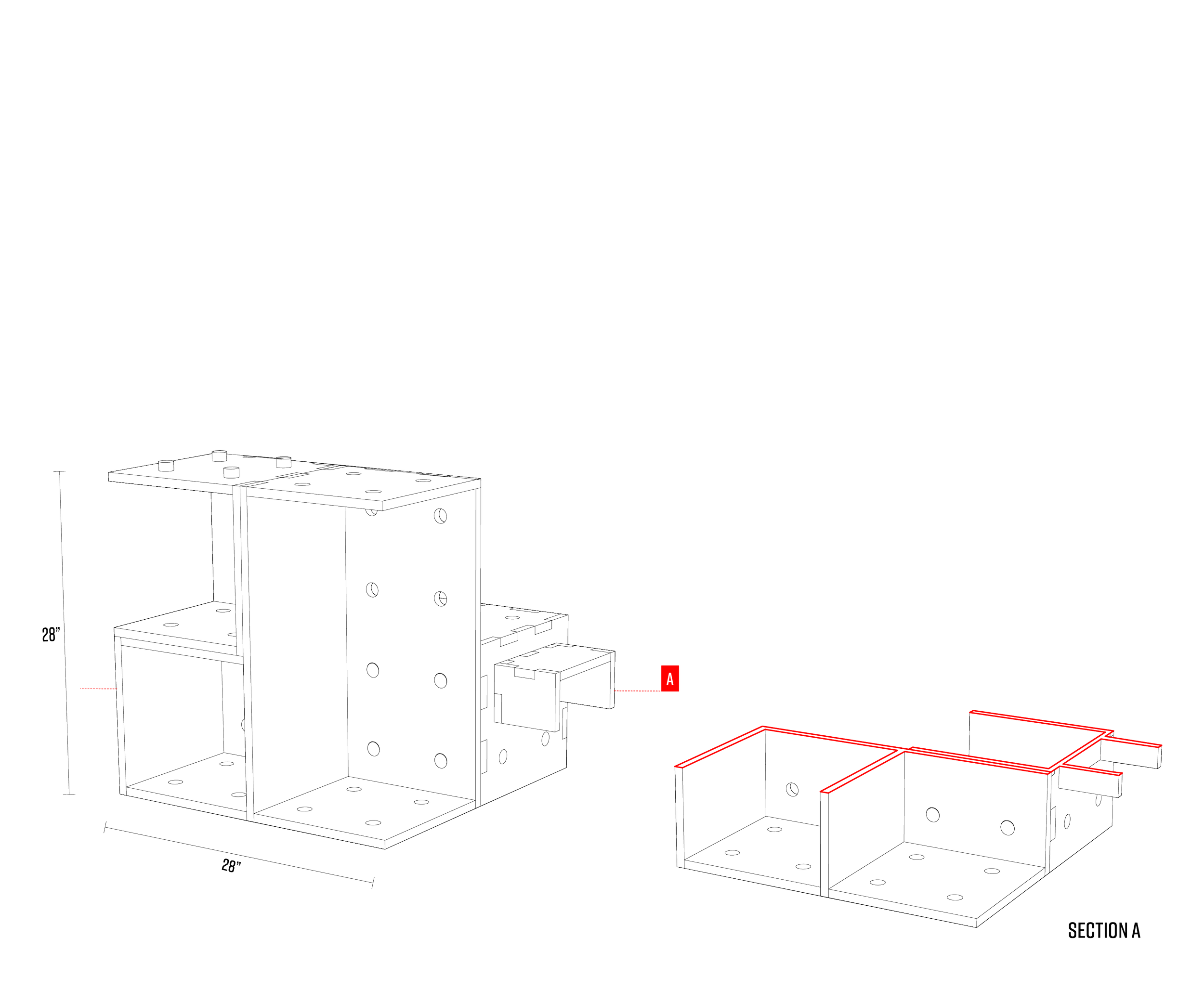 28”

28”

A

SECTION A