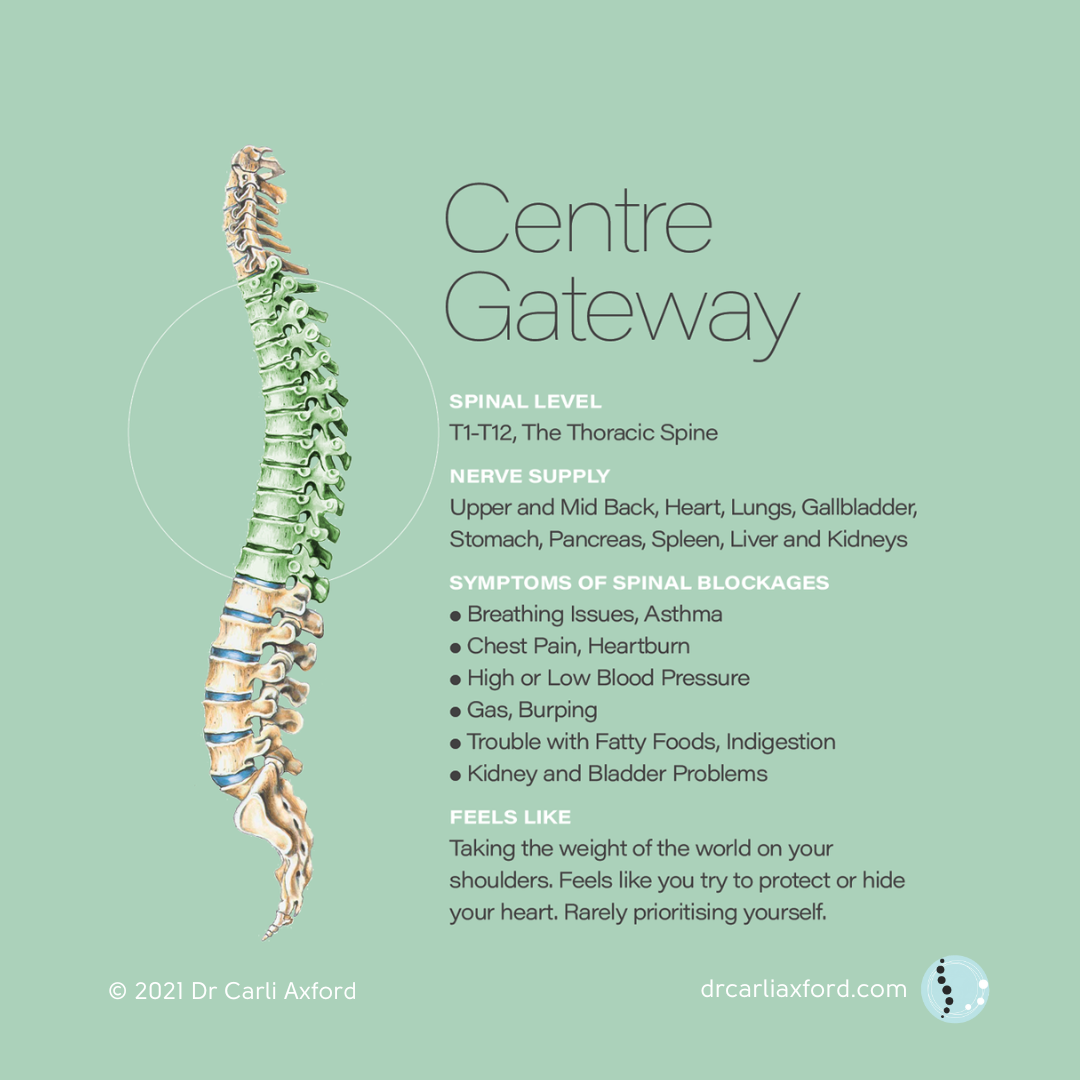 Centre Gateway

SPINAL LEVEL
T1-T12, The Thoracic Spine

NERVE SUPPLY
Upper and Mid Back, Heart, Lungs, Gallbladder, Stomach, Pancreas, Spleen, Liver and Kidneys

SYMPTOMS OF SPINAL BLOCKAGES
● Breathing Issues, Asthma
● Chest Pain, Heartburn
● High or Low Blood Pressure
● Gas, Burping
● Trouble with Fatty Foods, Indigestion
● Kidney and Bladder Problems

FEELS LIKE
Taking the weight of the world on your shoulders. Feels like you try to protect or hide your heart. Rarely prioritising yourself.

© 2021 Dr Carli Axford

drcarliaxford.com