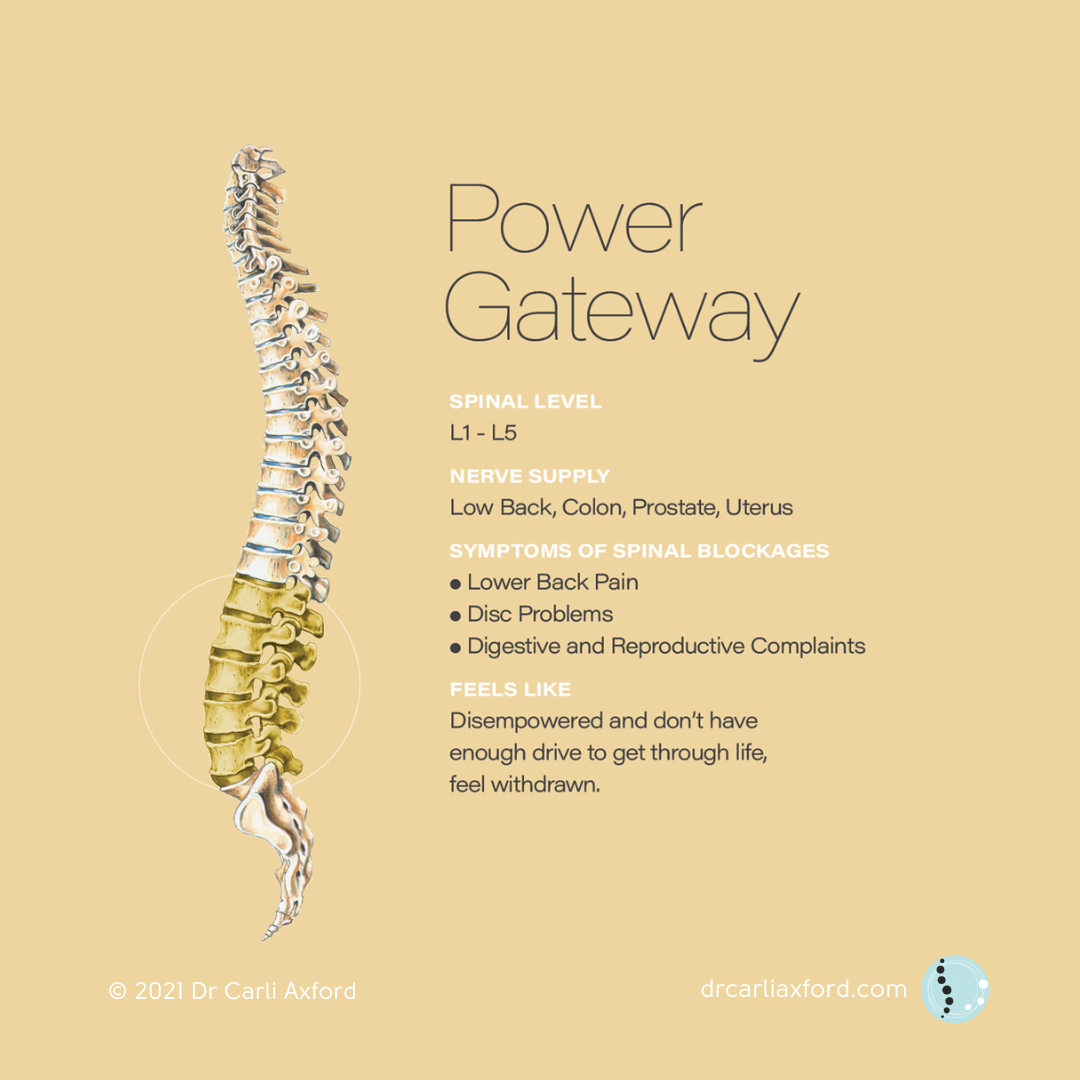 Power Gateway

SPINAL LEVEL
L1 - L5

NERVE SUPPLY
Low Back, Colon, Prostate, Uterus

SYMPTOMS OF SPINAL BLOCKAGES
● Lower Back Pain
● Disc Problems
● Digestive and Reproductive Complaints

FEELS LIKE
Disempowered and don't have enough drive to get through life, feel withdrawn.

© 2021 Dr Carli Axford

drcarliaxford.com