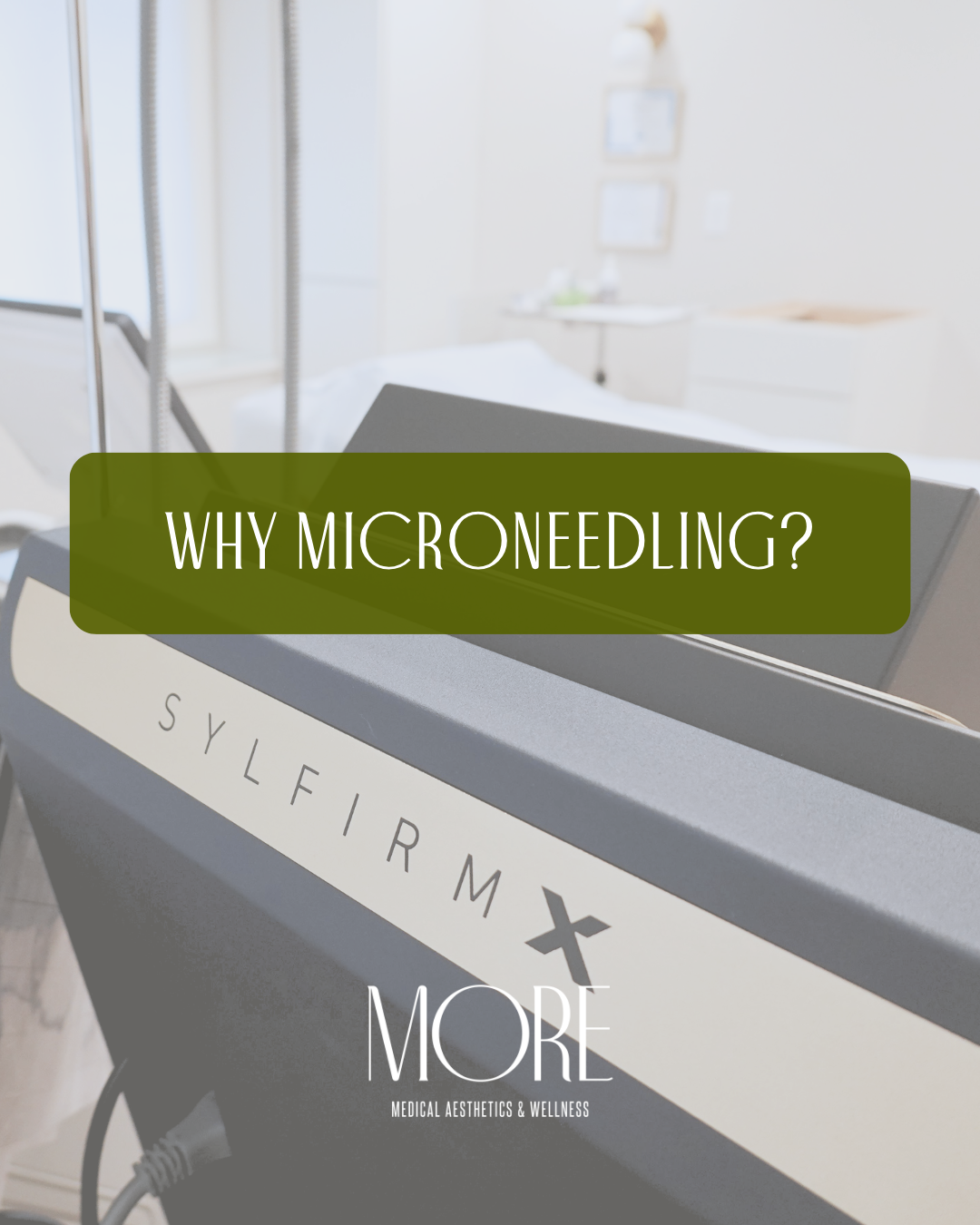 WHY MICRONEEDLING?

SYLFIRM X

MORE
MEDICAL AESTHETICS & WELLNESS