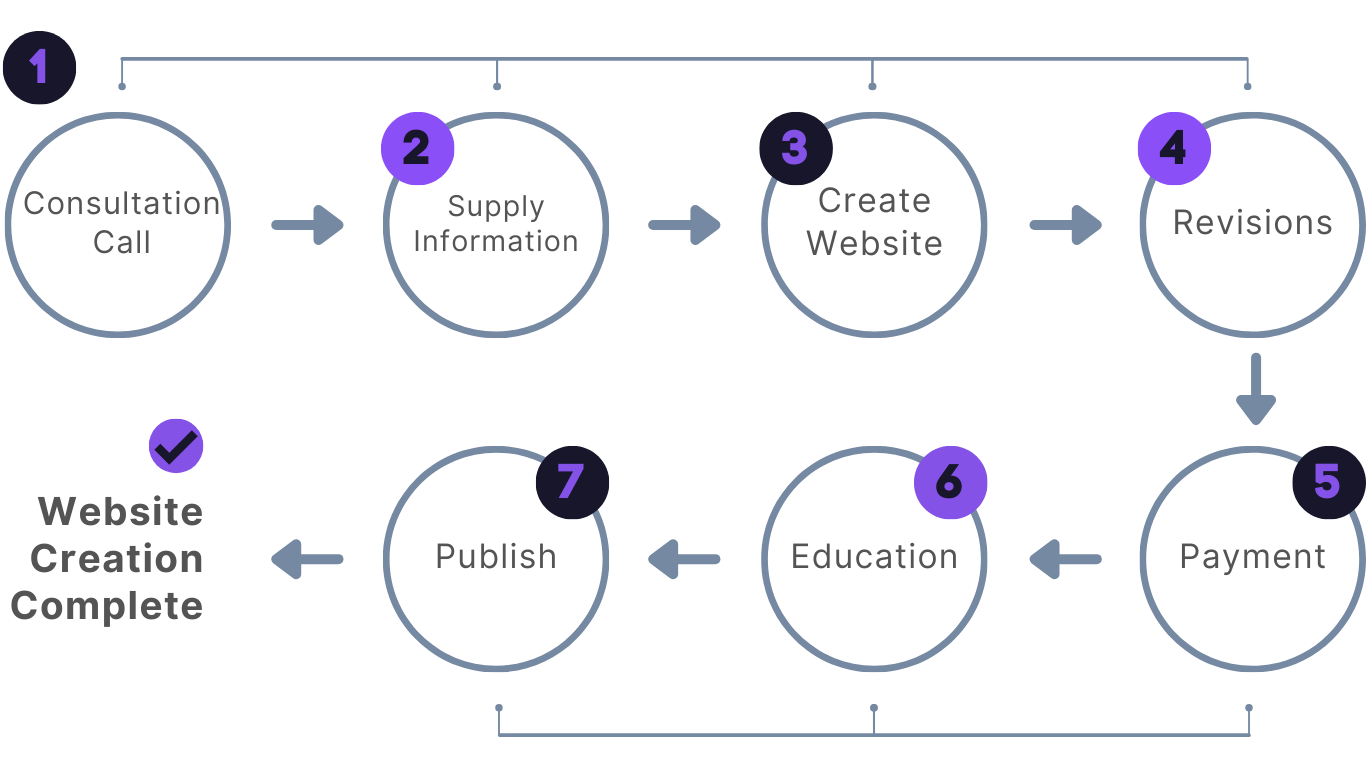 1
Consultation Call

2
Supply Information

3
Create Website

4
Revisions

5
Payment

6
Education

7
Publish

Website Creation Complete