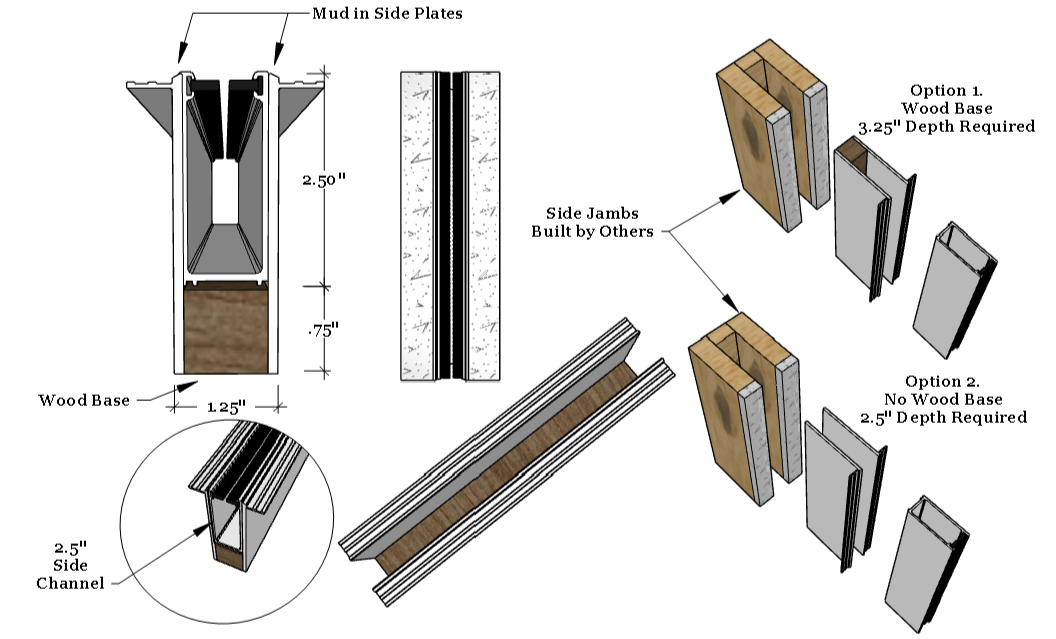 Mud in Side Plates

2.50"

.75"

Wood Base

1.25"

2.5"
Side
Channel

Side Jambs
Built by Others

Option 1.
Wood Base
3.25" Depth Required

Option 2.
No Wood Base
2.5" Depth Required