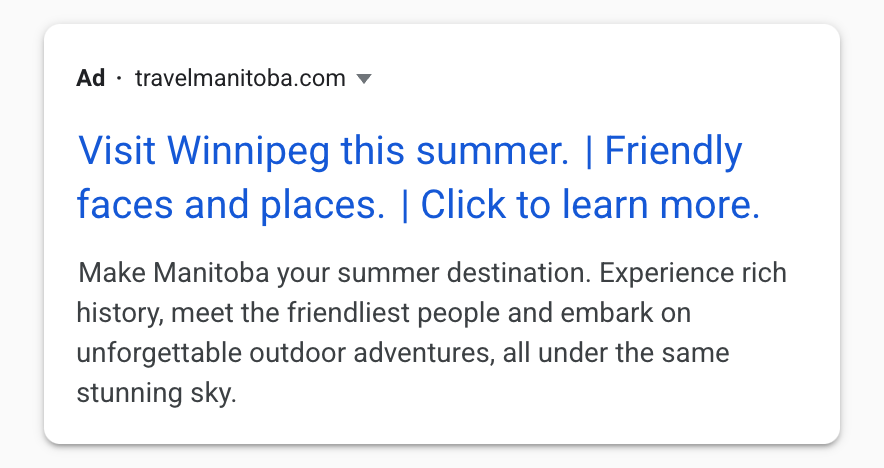 Ad · travelmanitoba.com

Visit Winnipeg this summer. | Friendly faces and places. | Click to learn more.

Make Manitoba your summer destination. Experience rich history, meet the friendliest people and embark on unforgettable outdoor adventures, all under the same stunning sky.