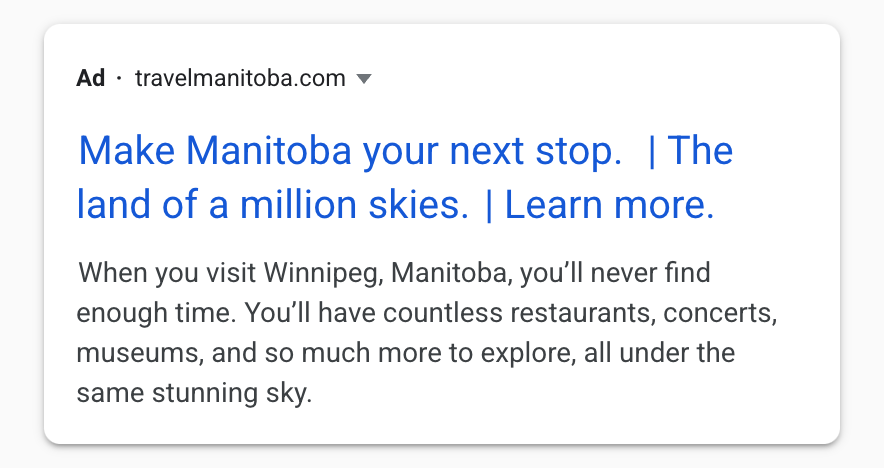 Ad · travelmanitoba.com

Make Manitoba your next stop. | The land of a million skies. | Learn more.

When you visit Winnipeg, Manitoba, you'll never find enough time. You'll have countless restaurants, concerts, museums, and so much more to explore, all under the same stunning sky.