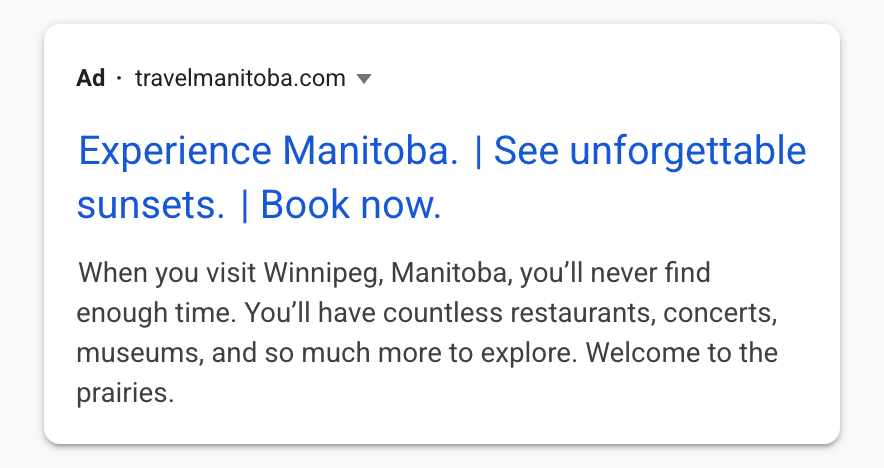 Ad · travelmanitoba.com

Experience Manitoba. | See unforgettable sunsets. | Book now.

When you visit Winnipeg, Manitoba, you'll never find enough time. You'll have countless restaurants, concerts, museums, and so much more to explore. Welcome to the prairies.