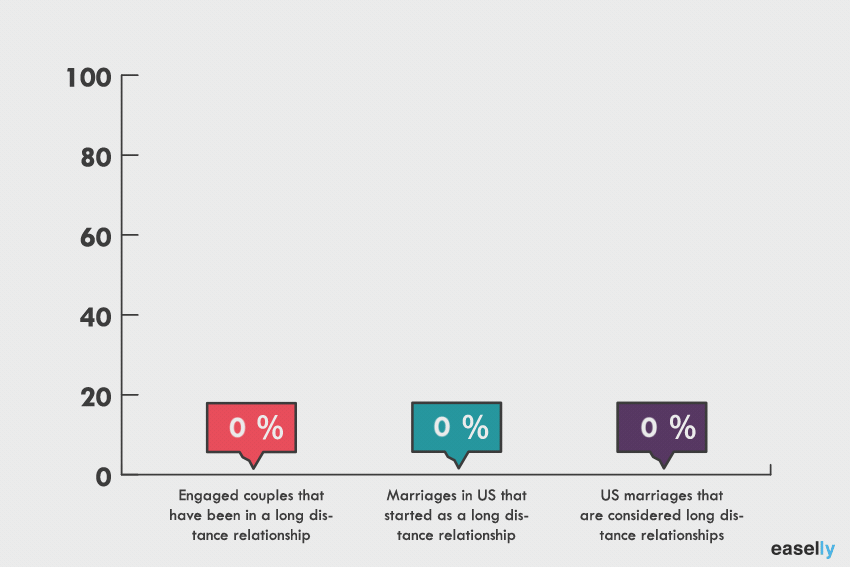 100
80
60
40
20
0

0 %
0 %
0 %

Engaged couples that have been in a long distance relationship

Marriages in US that started as a long distance relationship

US marriages that are considered long distance relationships

easelly