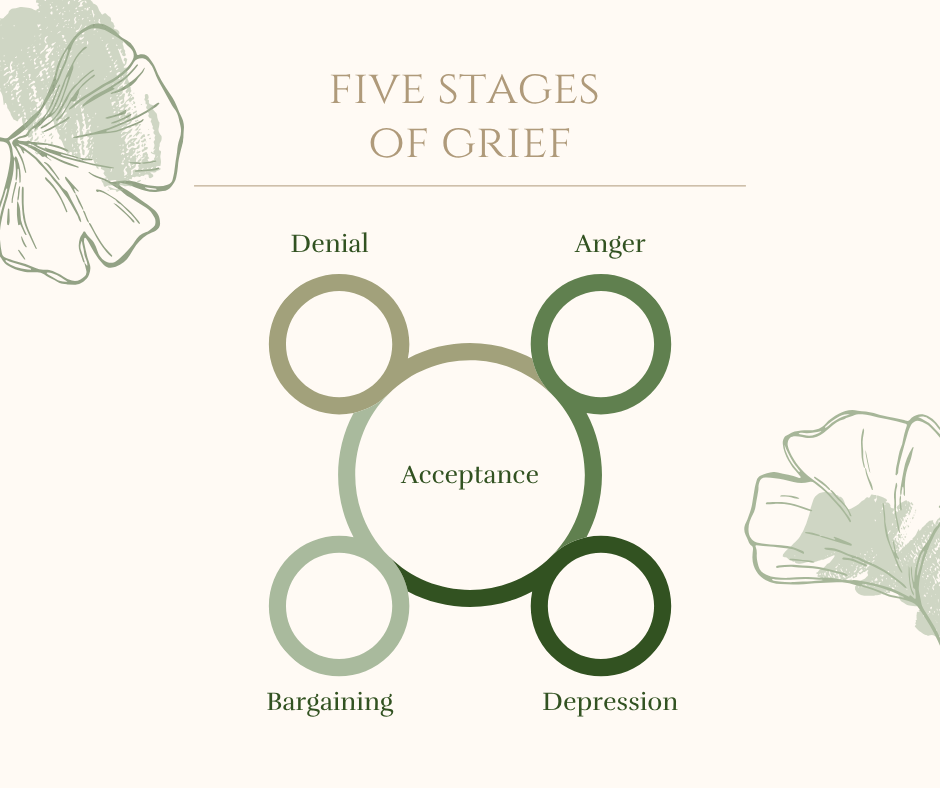 FIVE STAGES OF GRIEF

Denial

Anger

Acceptance

Bargaining

Depression