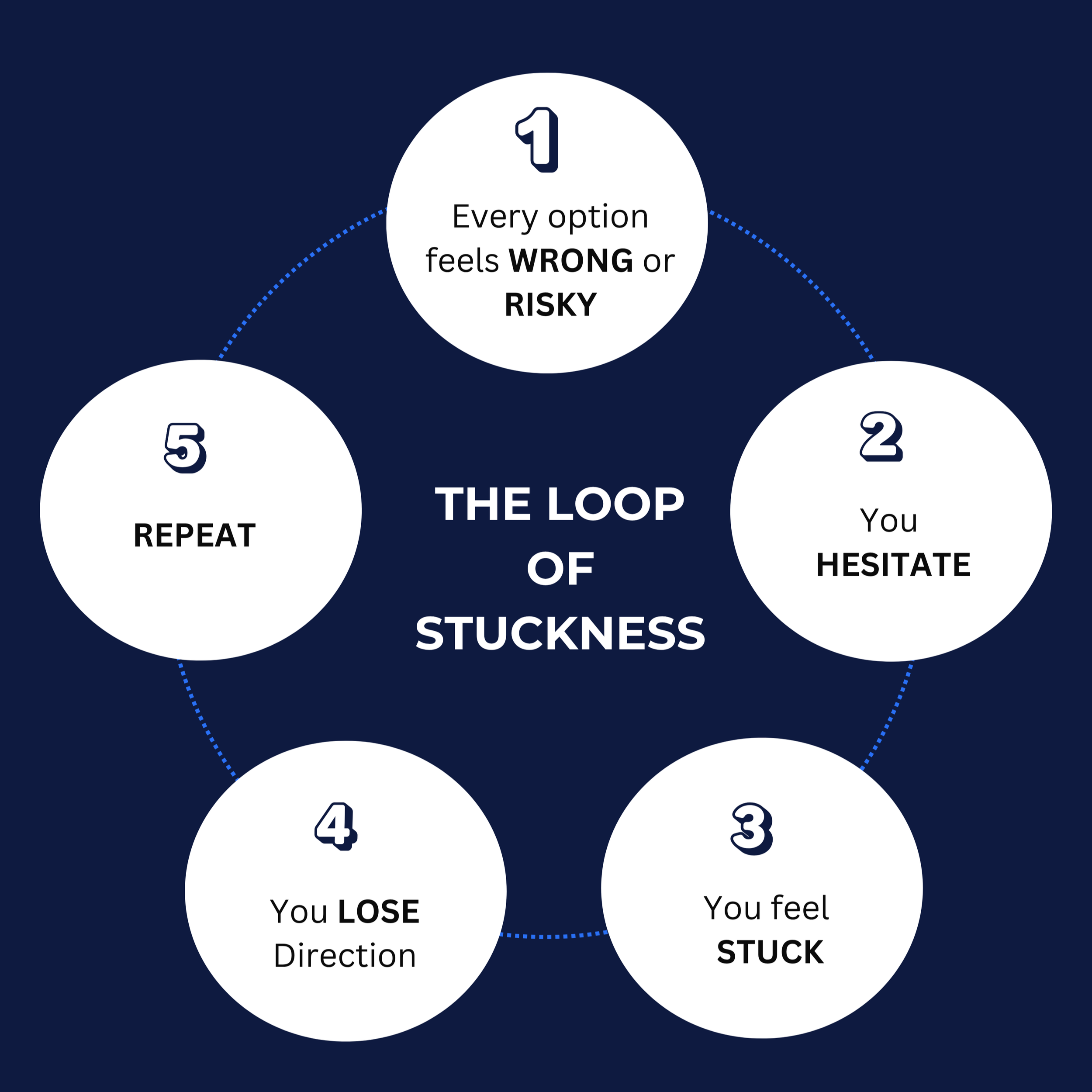 THE LOOP OF STUCKNESS

1
Every option feels WRONG or RISKY

2
You HESITATE

3
You feel STUCK

4
You LOSE Direction

5
REPEAT