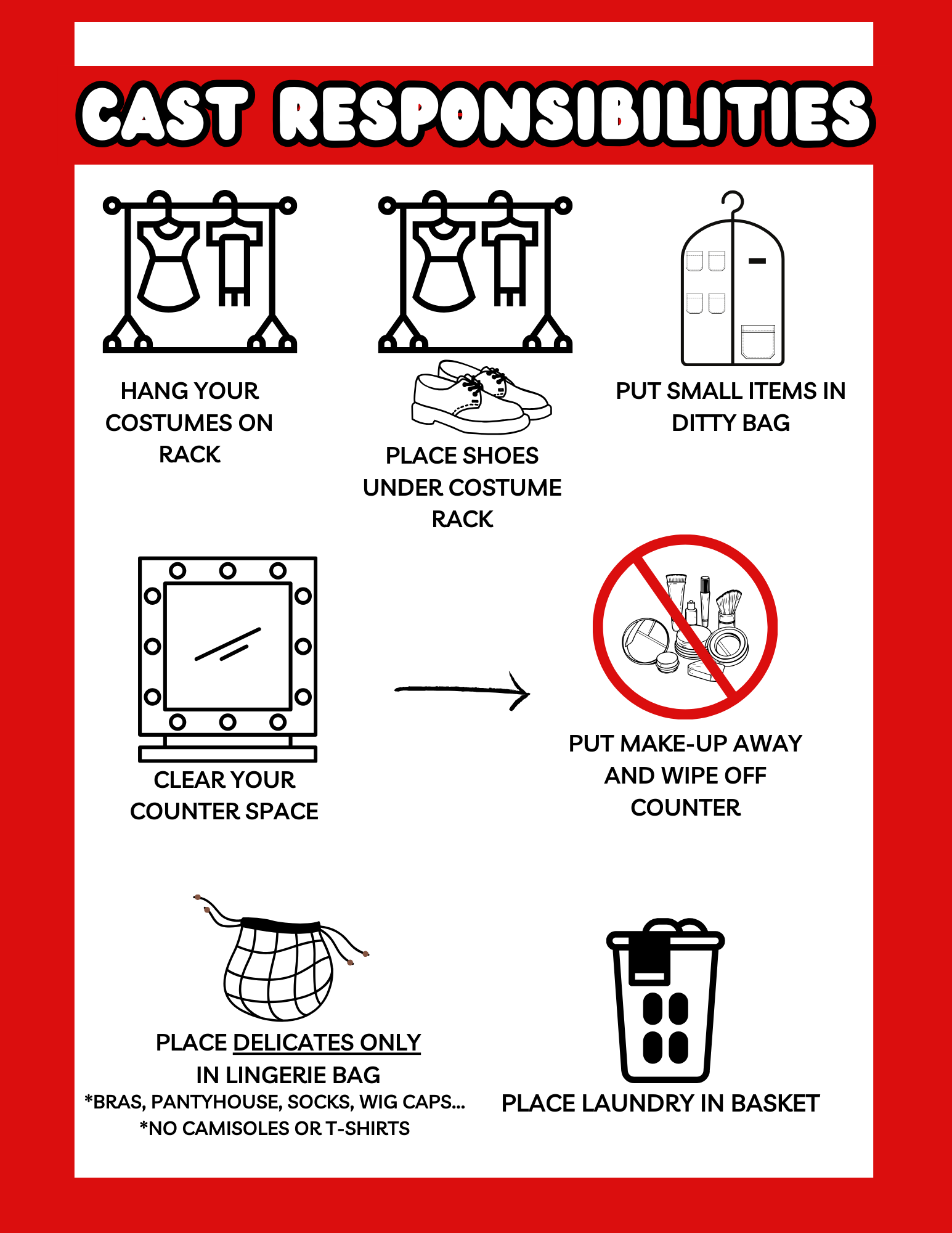 CAST RESPONSIBILITIES

HANG YOUR COSTUMES ON RACK

PLACE SHOES UNDER COSTUME RACK

PUT SMALL ITEMS IN DITTY BAG

CLEAR YOUR COUNTER SPACE

PUT MAKE-UP AWAY AND WIPE OFF COUNTER

PLACE DELICATES ONLY IN LINGERIE BAG
*BRAS, PANTYHOUSE, SOCKS, WIG CAPS...
*NO CAMISOLES OR T-SHIRTS

PLACE LAUNDRY IN BASKET