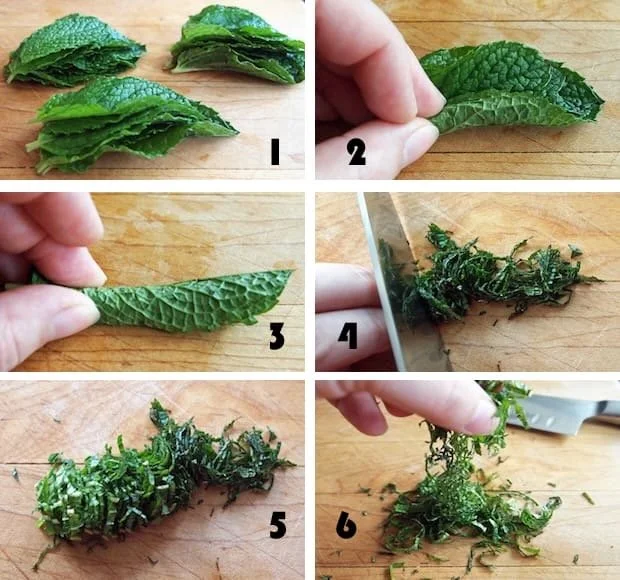 1
2
3
4
5
6