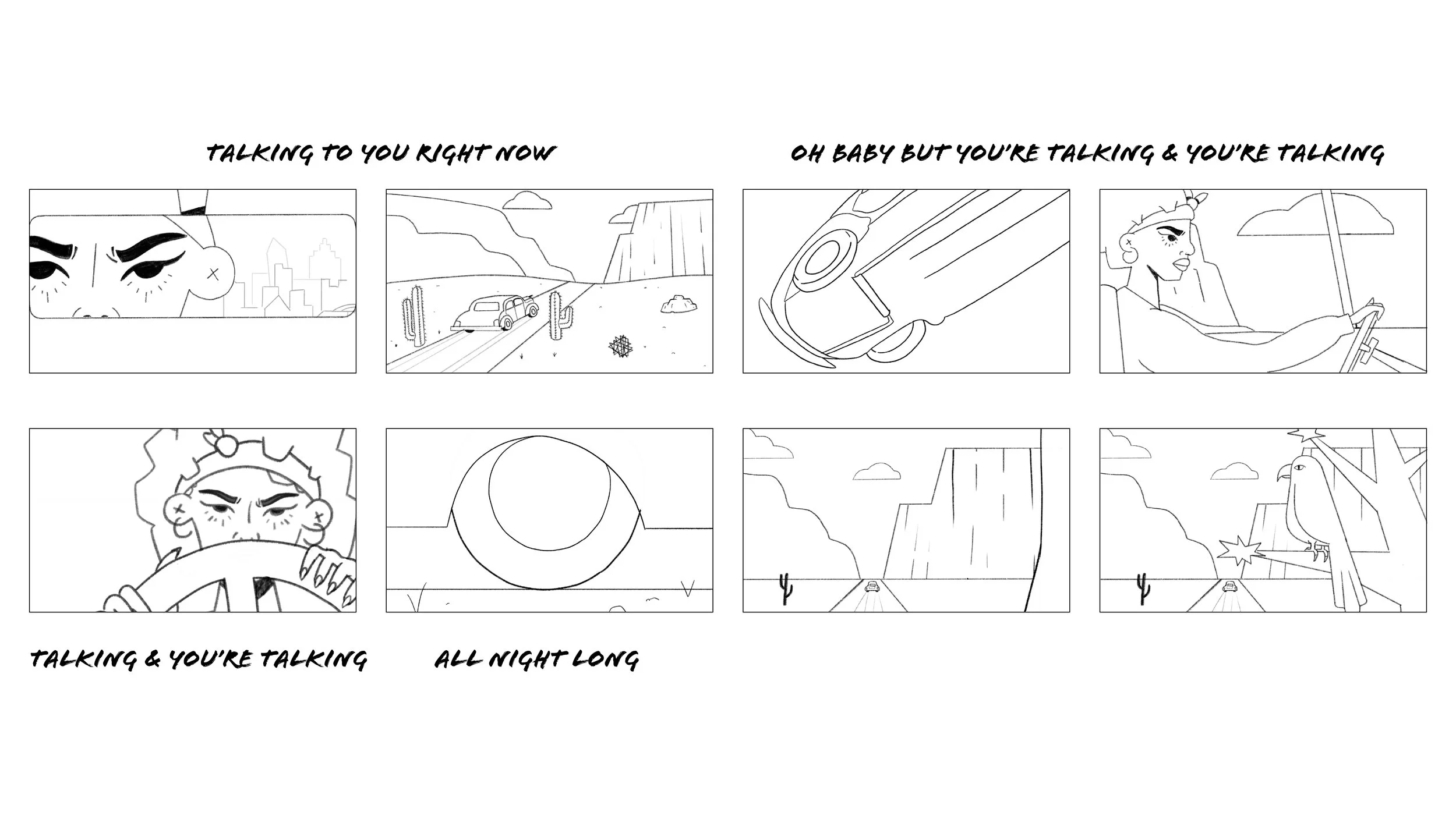 TALKING TO YOU RIGHT NOW

OH BABY BUT YOU'RE TALKING & YOU'RE TALKING

TALKING & YOU'RE TALKING

ALL NIGHT LONG