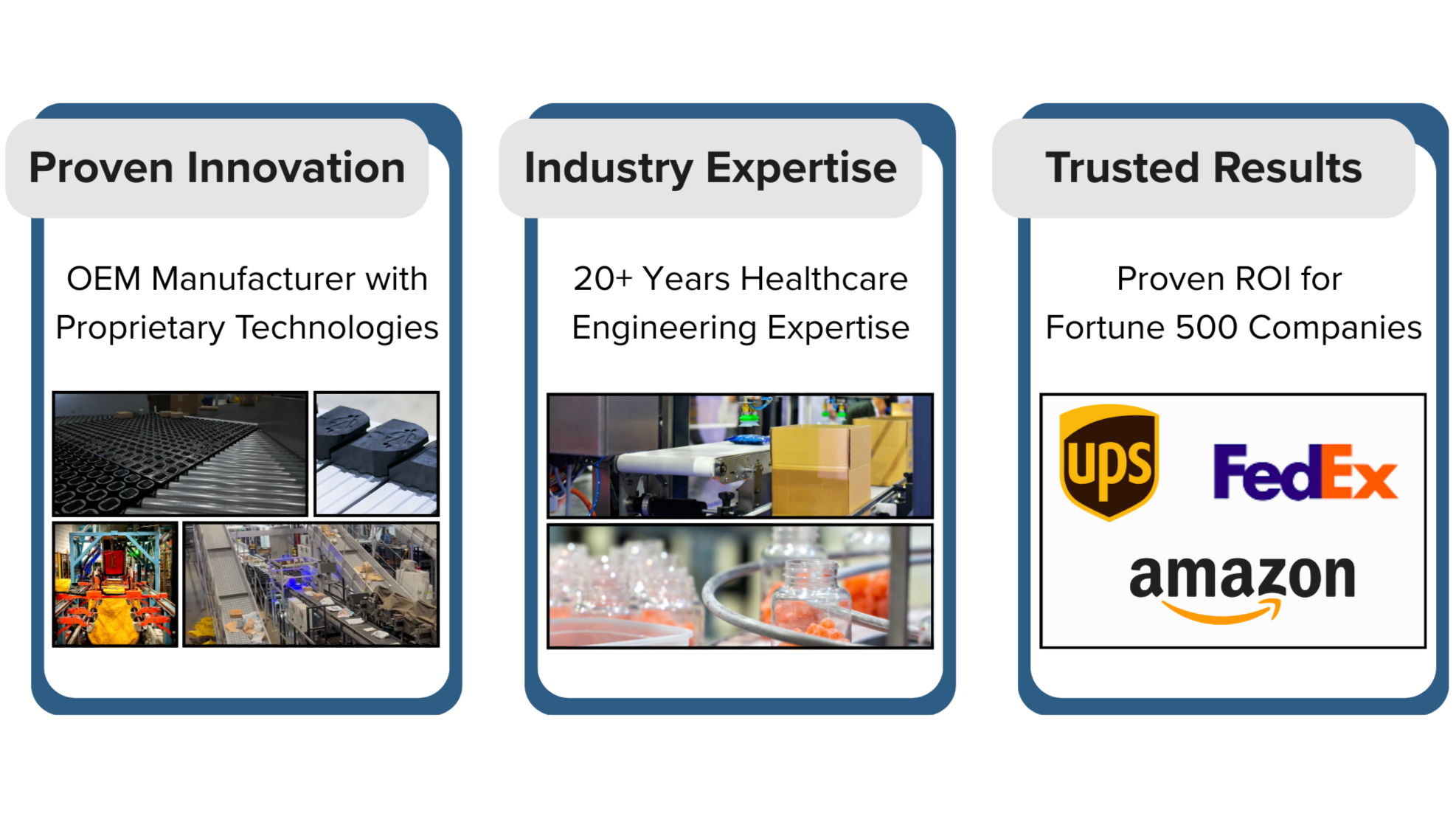 Proven Innovation

OEM Manufacturer with Proprietary Technologies

Industry Expertise

20+ Years Healthcare Engineering Expertise

Trusted Results

Proven ROI for Fortune 500 Companies

ups

FedEx

amazon