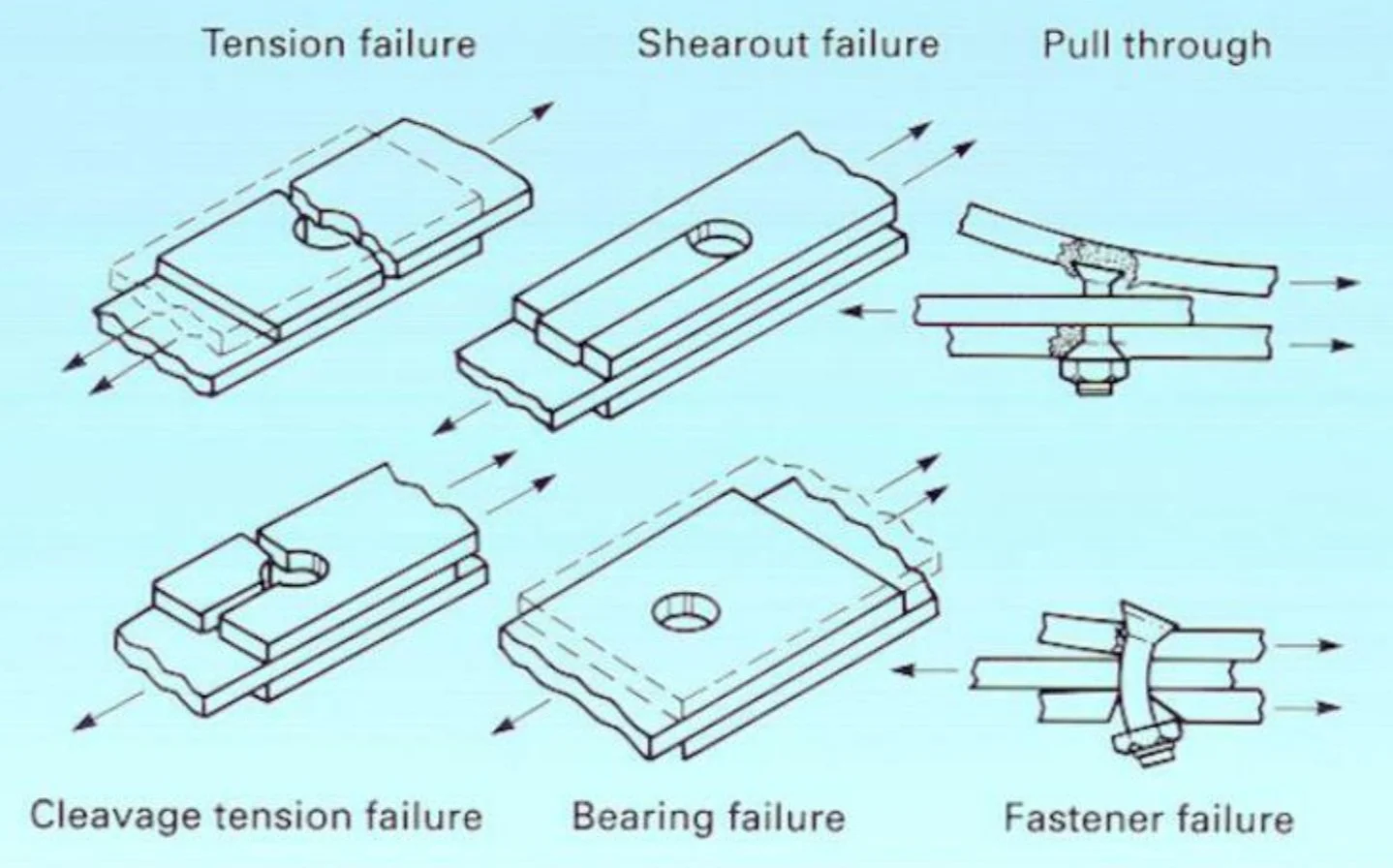 Tension failure
Shearout failure
Pull through

Cleavage tension failure
Bearing failure
Fastener failure