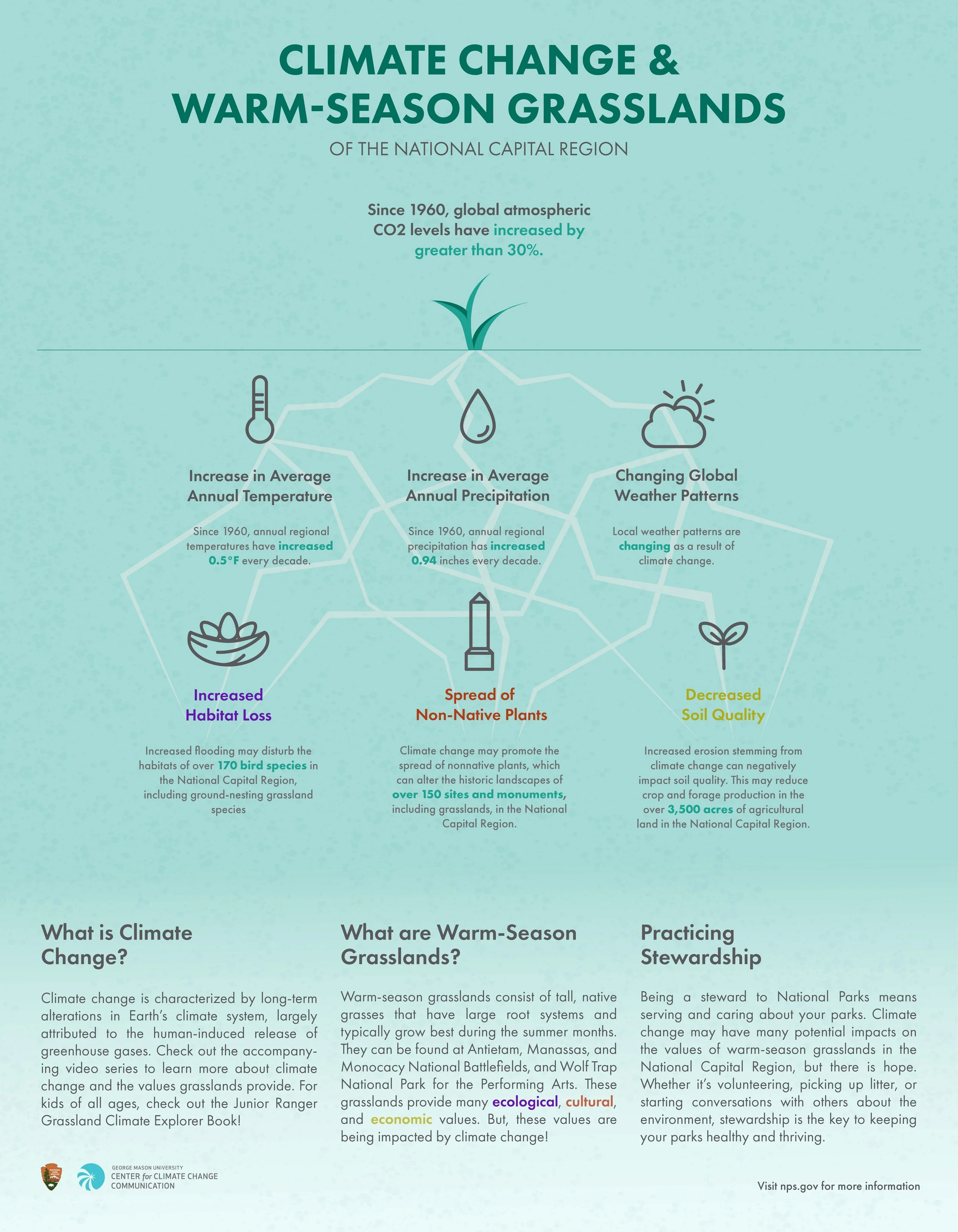 CLIMATE CHANGE & WARM-SEASON GRASSLANDS

OF THE NATIONAL CAPITAL REGION

Since 1960, global atmospheric CO2 levels have increased by greater than 30%.

Increase in Average Annual Temperature

Since 1960, annual regional temperatures have increased 0.5°F every decade.

Increase in Average Annual Precipitation

Since 1960, annual regional precipitation has increased 0.94 inches every decade.

Changing Global Weather Patterns

Local weather patterns are changing as a result of climate change.

Increased Habitat Loss

Increased flooding may disturb the habitats of over 170 bird species in the National Capital Region, including ground-nesting grassland species

Spread of Non-Native Plants

Climate change may promote the spread of nonnative plants, which can alter the historic landscapes of over 150 sites and monuments, including grasslands, in the National Capital Region.

Decreased Soil Quality

Increased erosion stemming from climate change can negatively impact soil quality. This may reduce crop and forage production in the over 3,500 acres of agricultural land in the National Capital Region.

What is Climate Change?

Climate change is characterized by long-term alterations in Earth's climate system, largely attributed to the human-induced release of greenhouse gases. Check out the accompanying video series to learn more about climate change and the values grasslands provide. For kids of all ages, check out the Junior Ranger Grassland Climate Explorer Book!

What are Warm-Season Grasslands?

Warm-season grasslands consist of tall, native grasses that have large root systems and typically grow best during the summer months. They can be found at Antietam, Manassas, and Monocacy National Battlefields, and Wolf Trap National Park for the Performing Arts. These grasslands provide many ecological, cultural, and economic values. But, these values are being impacted by climate change!

Practicing Stewardship

Being a steward to National Parks means serving and caring about your parks. Climate change may have many potential impacts on the values of warm-season grasslands in the National Capital Region, but there is hope. Whether it's volunteering, picking up litter, or starting conversations with others about the environment, stewardship is the key to keeping your parks healthy and thriving.

GEORGE MASON UNIVERSITY
CENTER for CLIMATE CHANGE COMMUNICATION

Visit nps.gov for more information