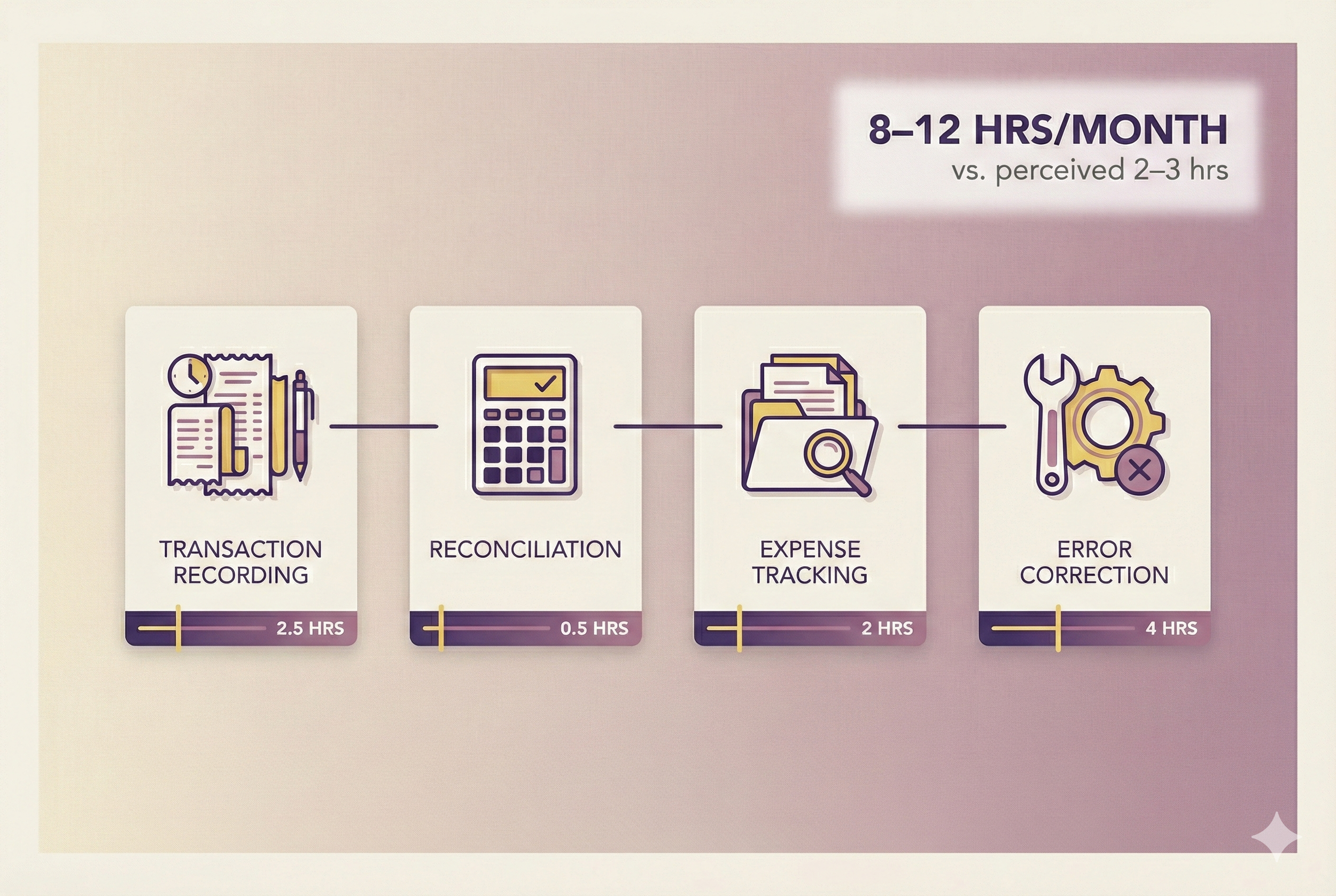 8–12 HRS/MONTH
vs. perceived 2–3 hrs

TRANSACTION RECORDING

2.5 HRS

RECONCILIATION

0.5 HRS

EXPENSE TRACKING

2 HRS

ERROR CORRECTION

4 HRS