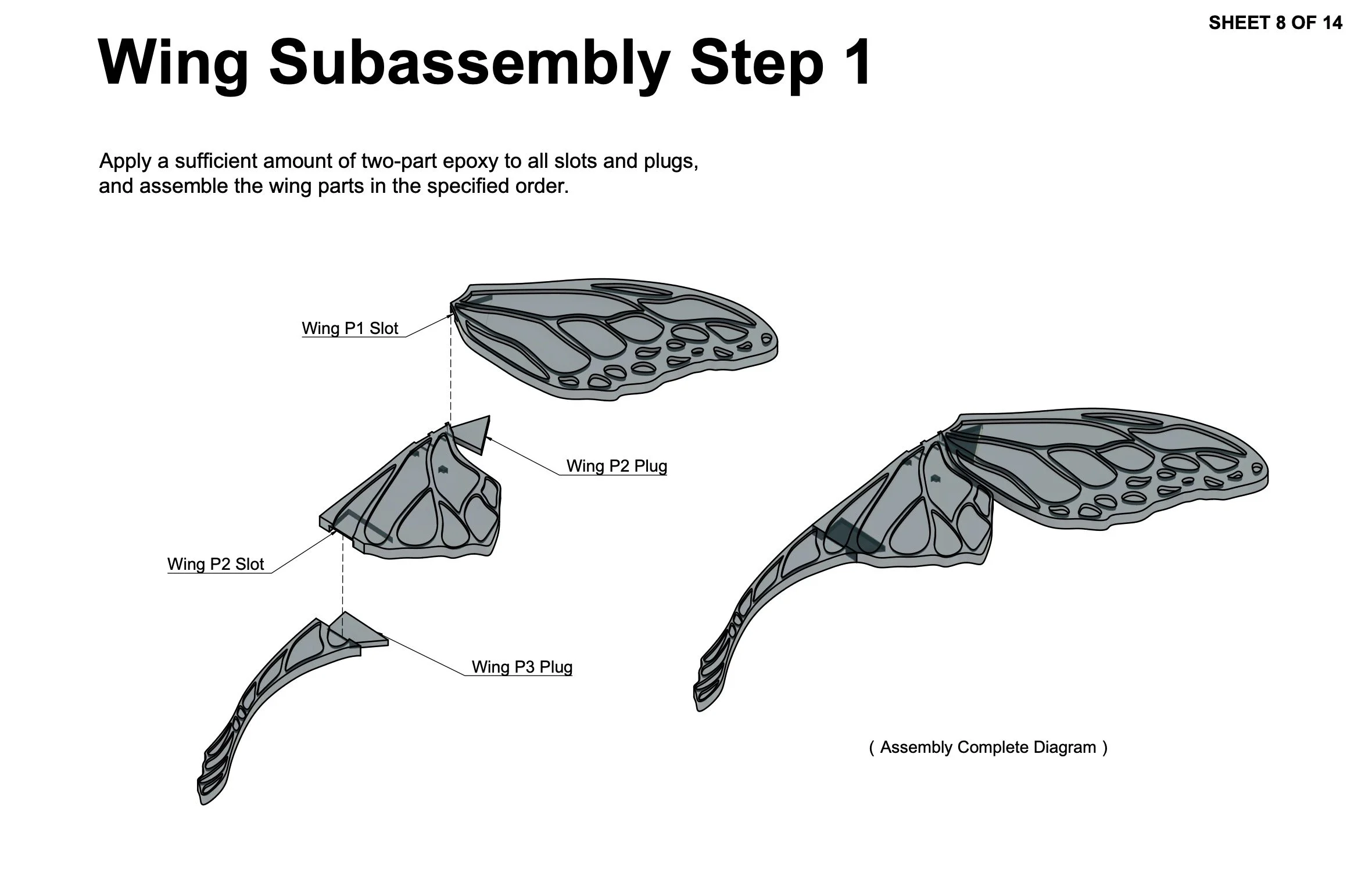 SHEET 8 OF 14

Wing Subassembly Step 1

Apply a sufficient amount of two-part epoxy to all slots and plugs, and assemble the wing parts in the specified order.

Wing P1 Slot

Wing P2 Plug

Wing P2 Slot

Wing P3 Plug

( Assembly Complete Diagram )