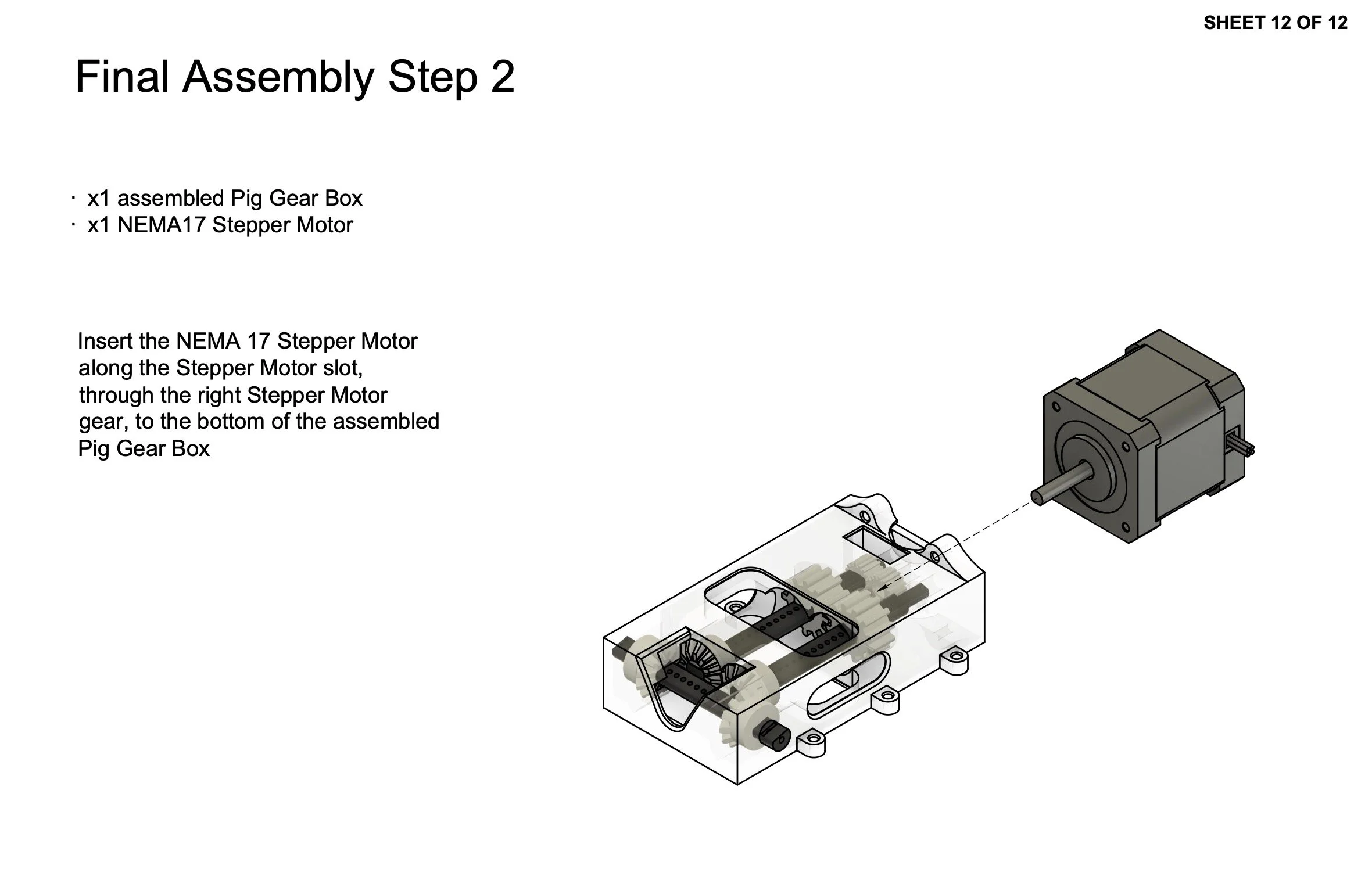 SHEET 12 OF 12

Final Assembly Step 2

· x1 assembled Pig Gear Box
· x1 NEMA17 Stepper Motor

Insert the NEMA 17 Stepper Motor along the Stepper Motor slot, through the right Stepper Motor gear, to the bottom of the assembled Pig Gear Box