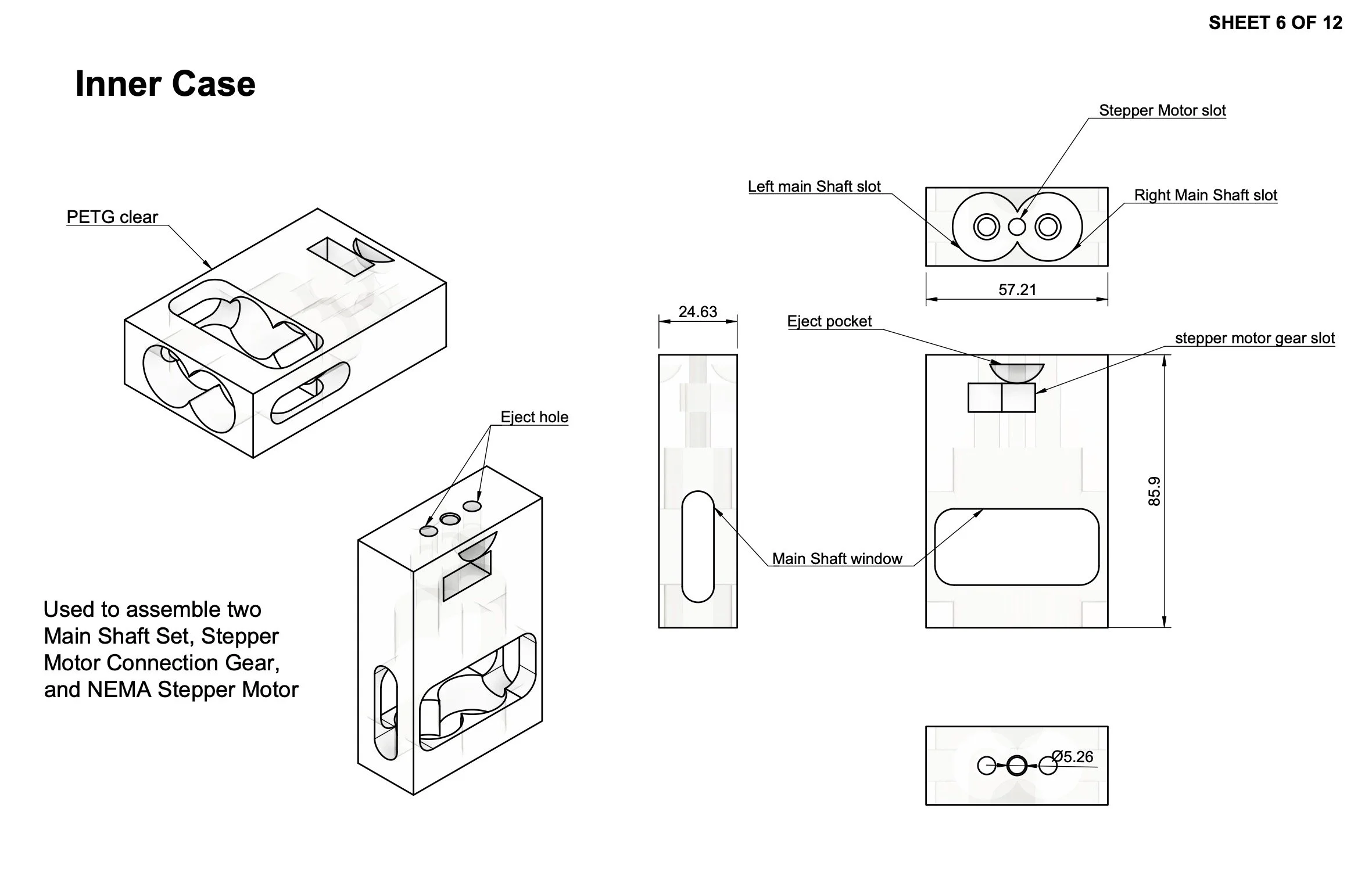 SHEET 6 OF 12

Inner Case

PETG clear

Eject hole

Used to assemble two Main Shaft Set, Stepper Motor Connection Gear, and NEMA Stepper Motor

Stepper Motor slot

Left main Shaft slot

Right Main Shaft slot

57.21

24.63

Eject pocket

stepper motor gear slot

85.9

Main Shaft window

Ø5.26