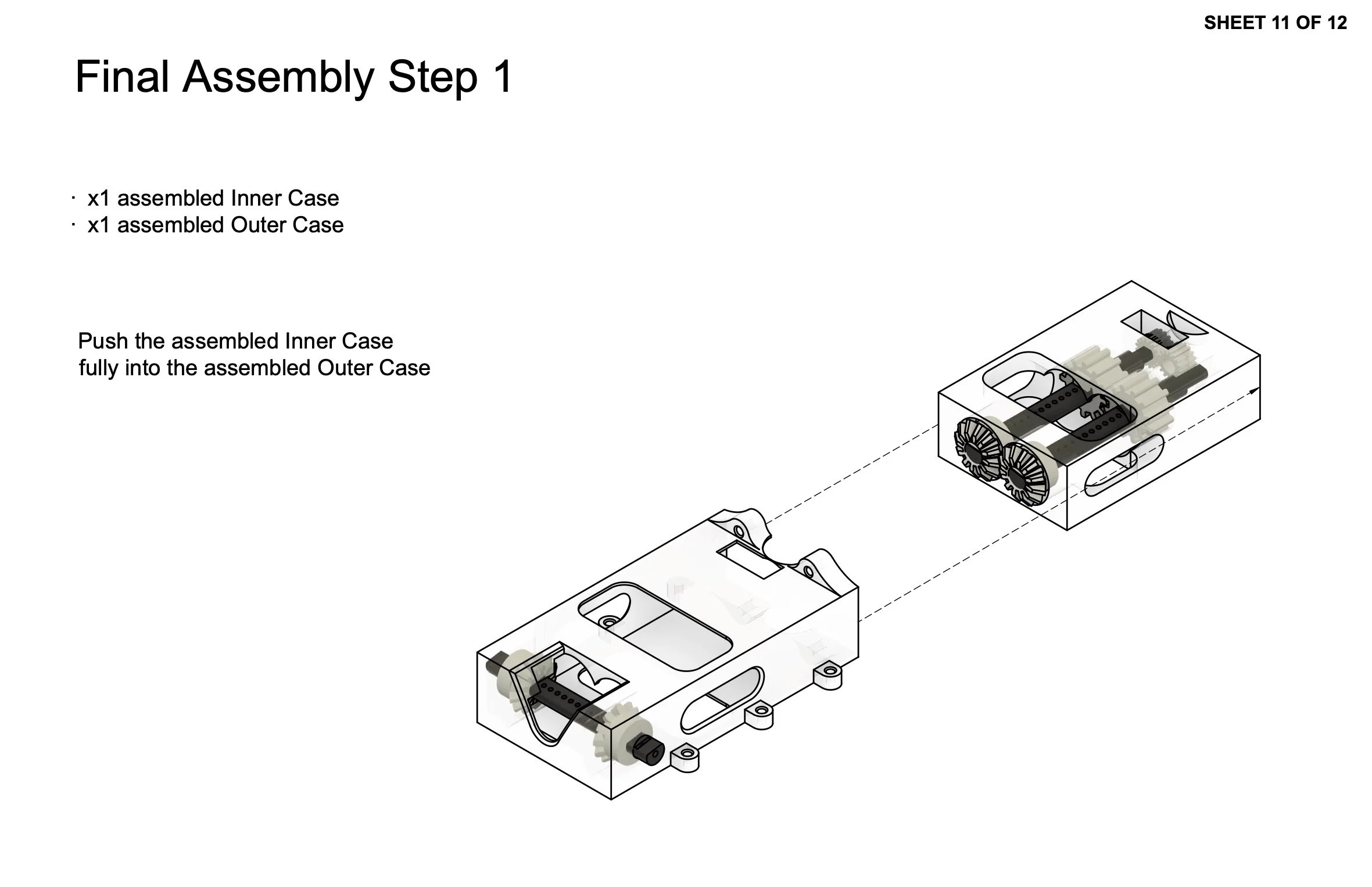 SHEET 11 OF 12

Final Assembly Step 1

· x1 assembled Inner Case
· x1 assembled Outer Case

Push the assembled Inner Case fully into the assembled Outer Case