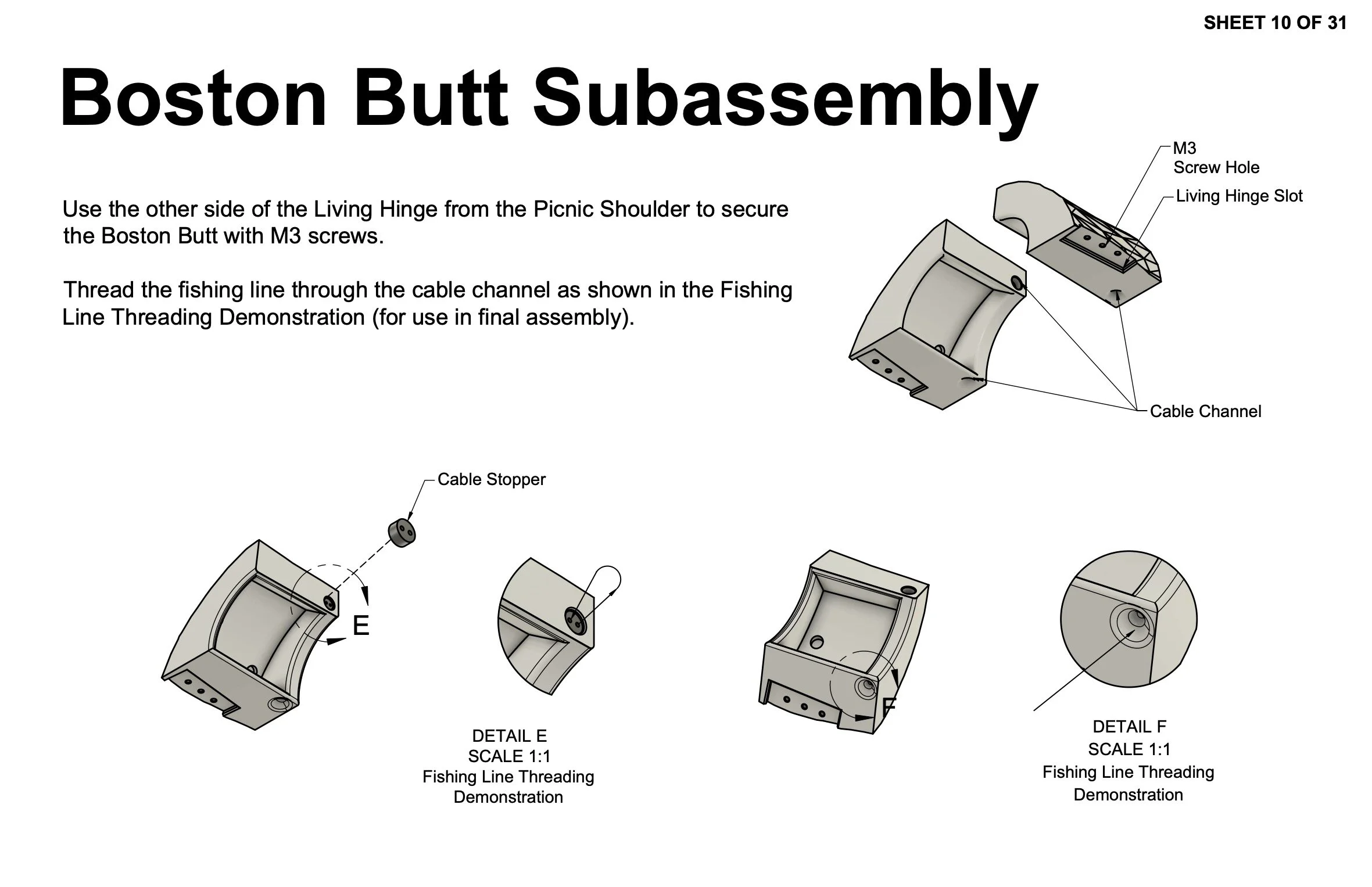 SHEET 10 OF 31

Boston Butt Subassembly

Use the other side of the Living Hinge from the Picnic Shoulder to secure the Boston Butt with M3 screws.

Thread the fishing line through the cable channel as shown in the Fishing Line Threading Demonstration (for use in final assembly).

M3
Screw Hole

Living Hinge Slot

Cable Channel

Cable Stopper

E

DETAIL E
SCALE 1:1
Fishing Line Threading
Demonstration

F

DETAIL F
SCALE 1:1
Fishing Line Threading
Demonstration