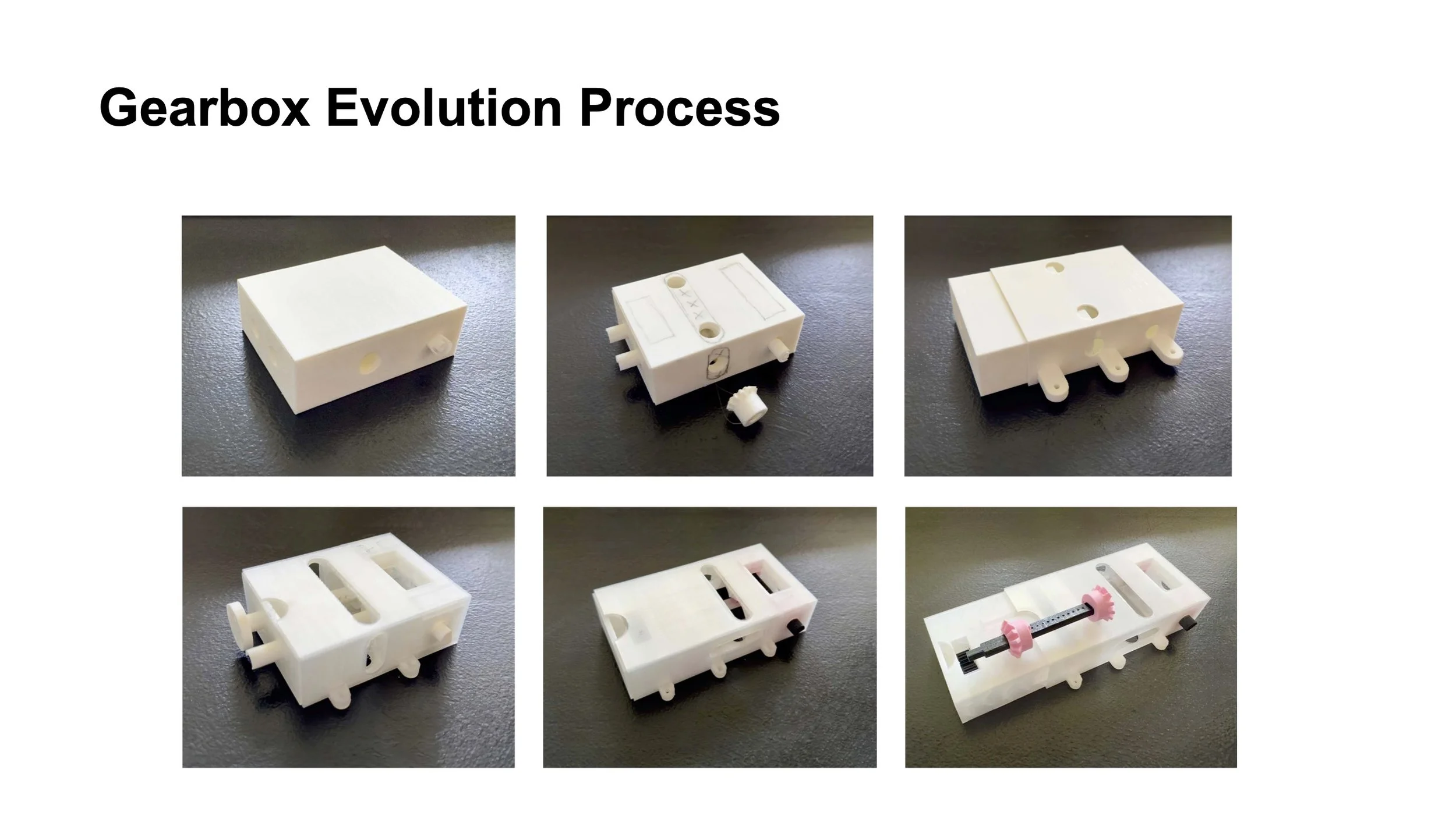 Gearbox Evolution Process