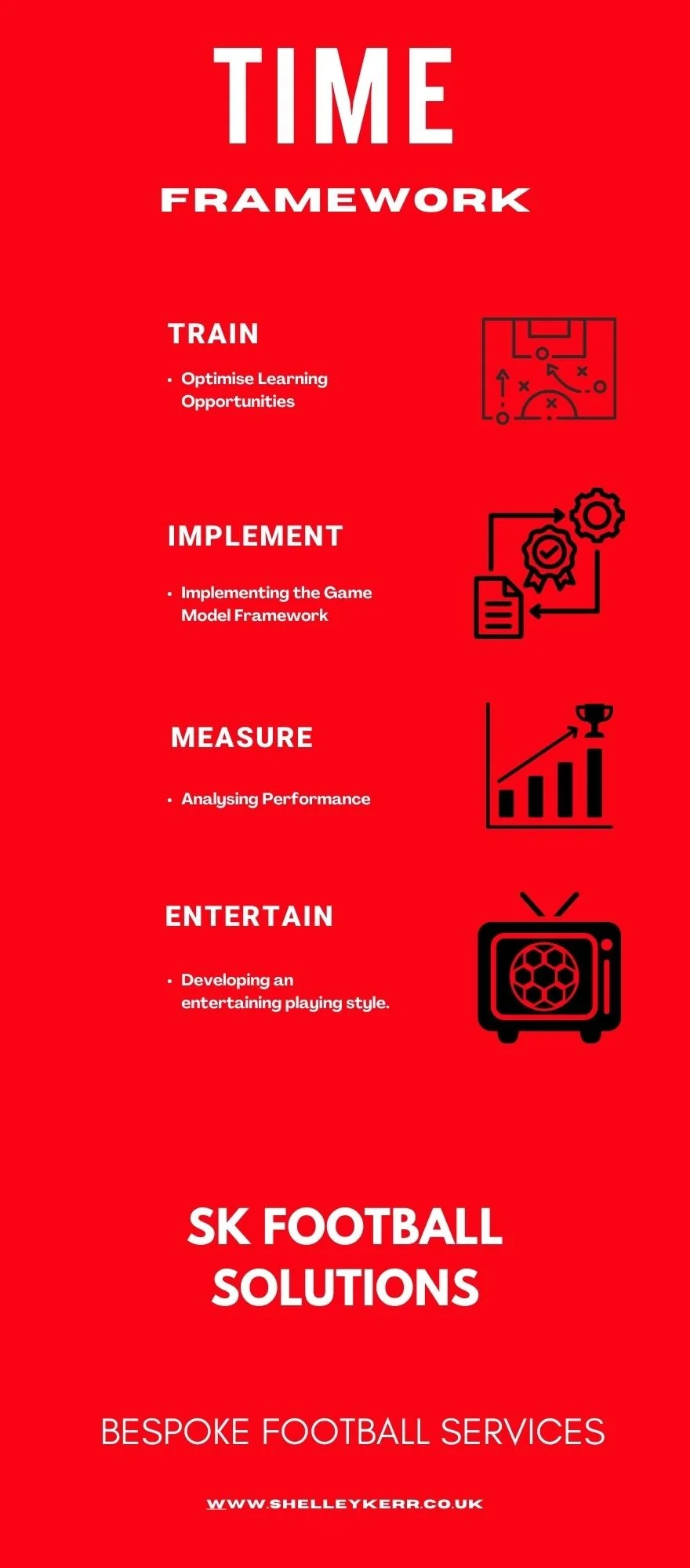 TIME

FRAMEWORK

TRAIN

• Optimise Learning Opportunities

IMPLEMENT

• Implementing the Game Model Framework

MEASURE

• Analysing Performance

ENTERTAIN

• Developing an entertaining playing style.

SK FOOTBALL SOLUTIONS

BESPOKE FOOTBALL SERVICES

WWW.SHELLEYKERR.CO.UK