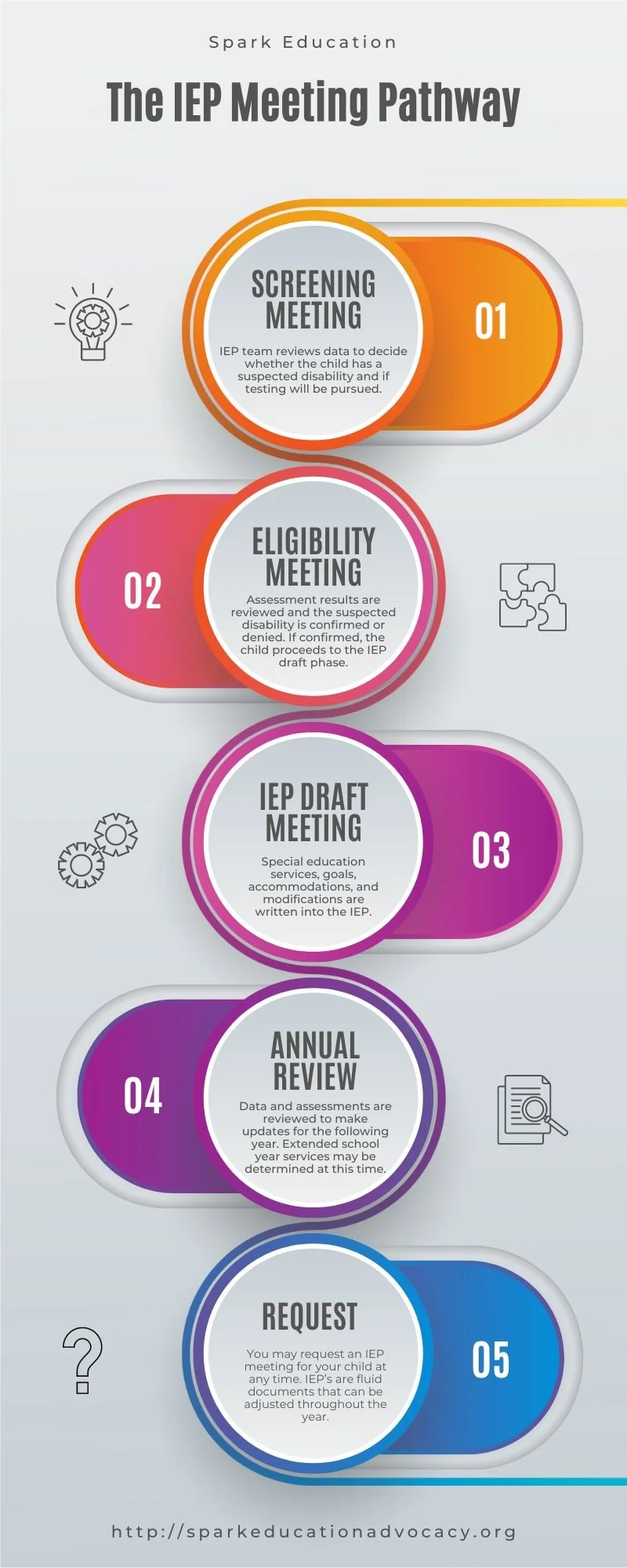 Spark Education

The IEP Meeting Pathway

SCREENING MEETING

IEP team reviews data to decide whether the child has a suspected disability and if testing will be pursued.

01

02

ELIGIBILITY MEETING

Assessment results are reviewed and the suspected disability is confirmed or denied. If confirmed, the child proceeds to the IEP draft phase.

IEP DRAFT MEETING

Special education services, goals, accommodations, and modifications are written into the IEP.

03

04

ANNUAL REVIEW

Data and assessments are reviewed to make updates for the following year. Extended school year services may be determined at this time.

REQUEST

You may request an IEP meeting for your child at any time. IEP's are fluid documents that can be adjusted throughout the year.

05

http://sparkeducationadvocacy.org