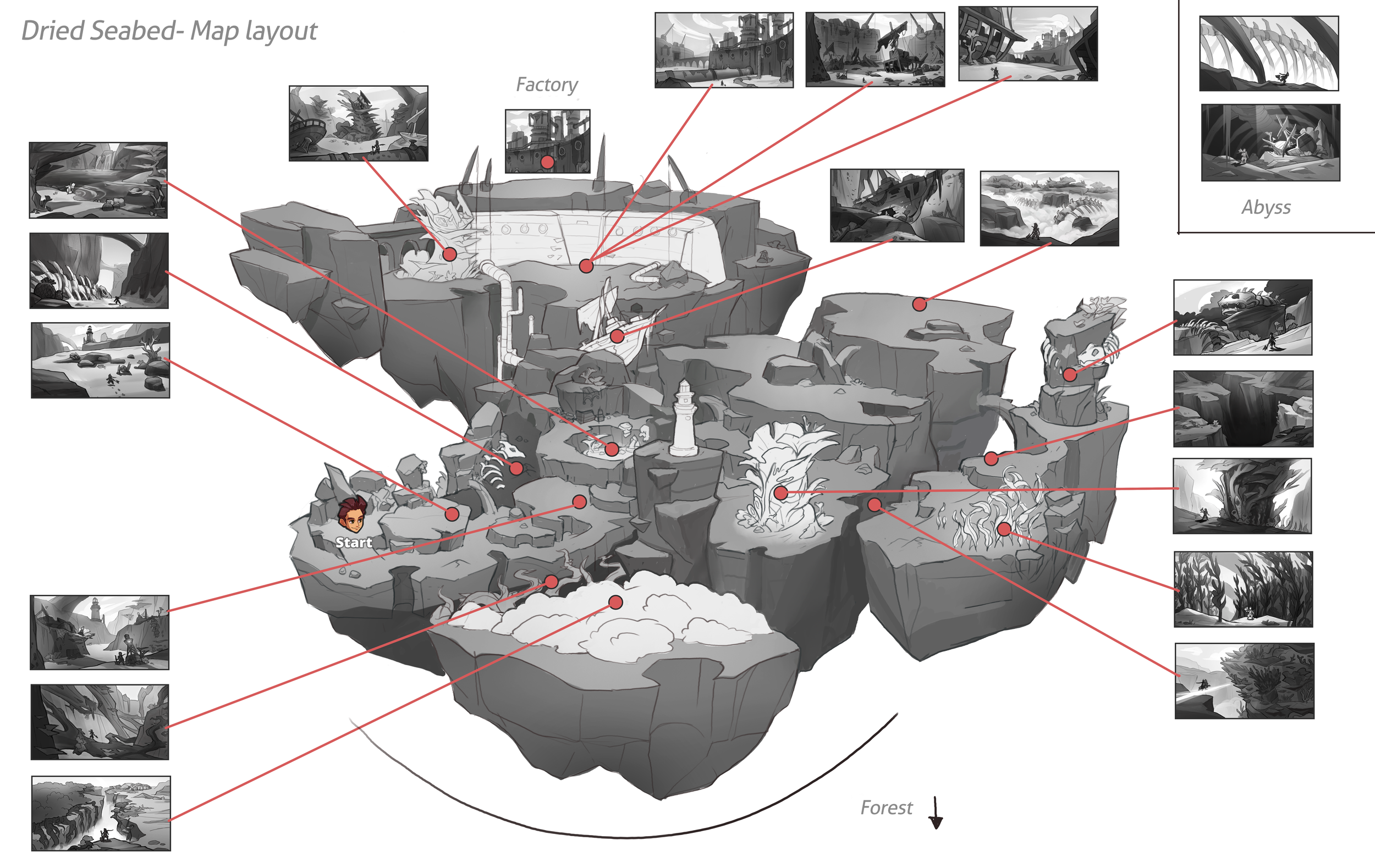 Dried Seabed- Map layout

Factory

Abyss

Start

Forest