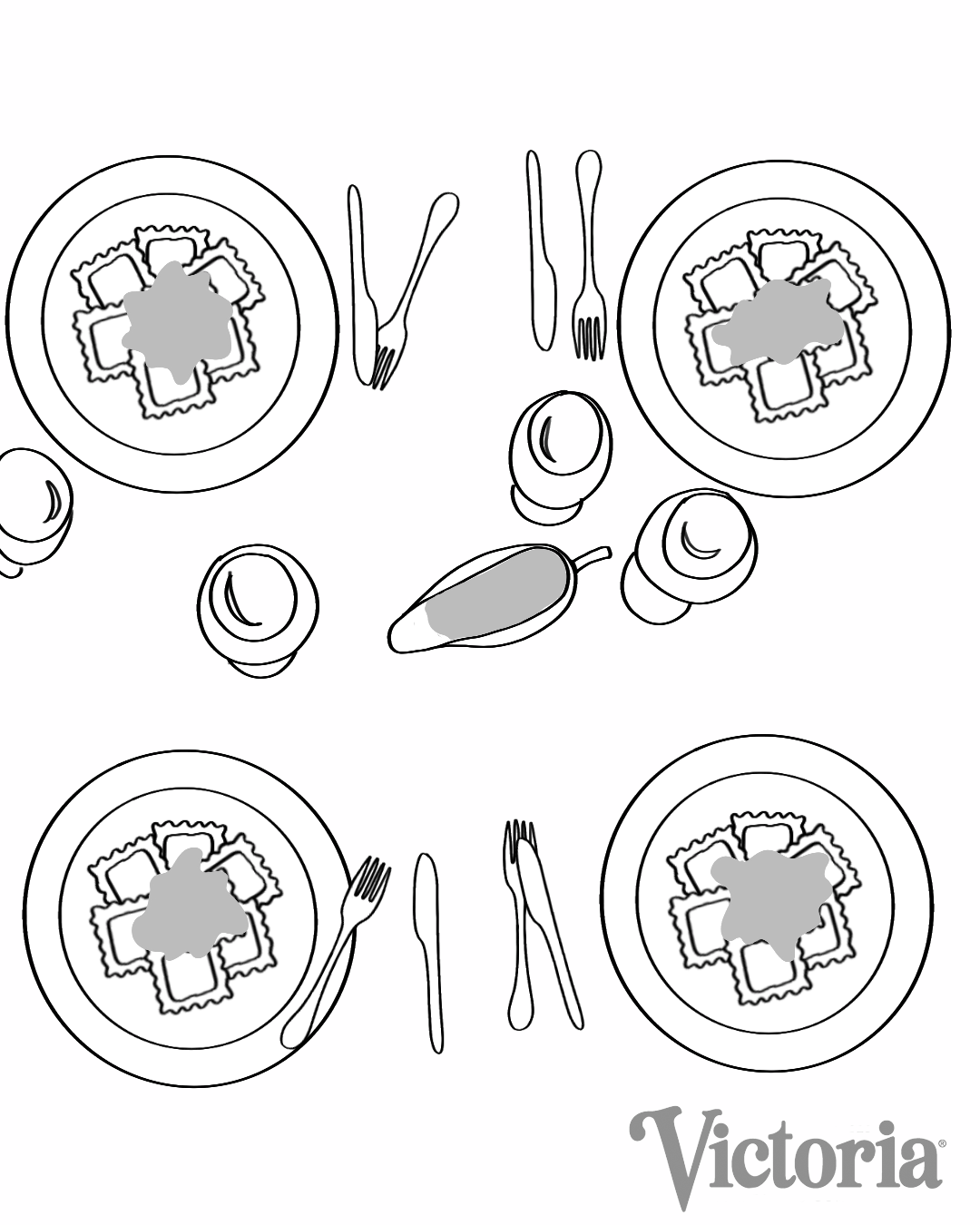 Victoria®