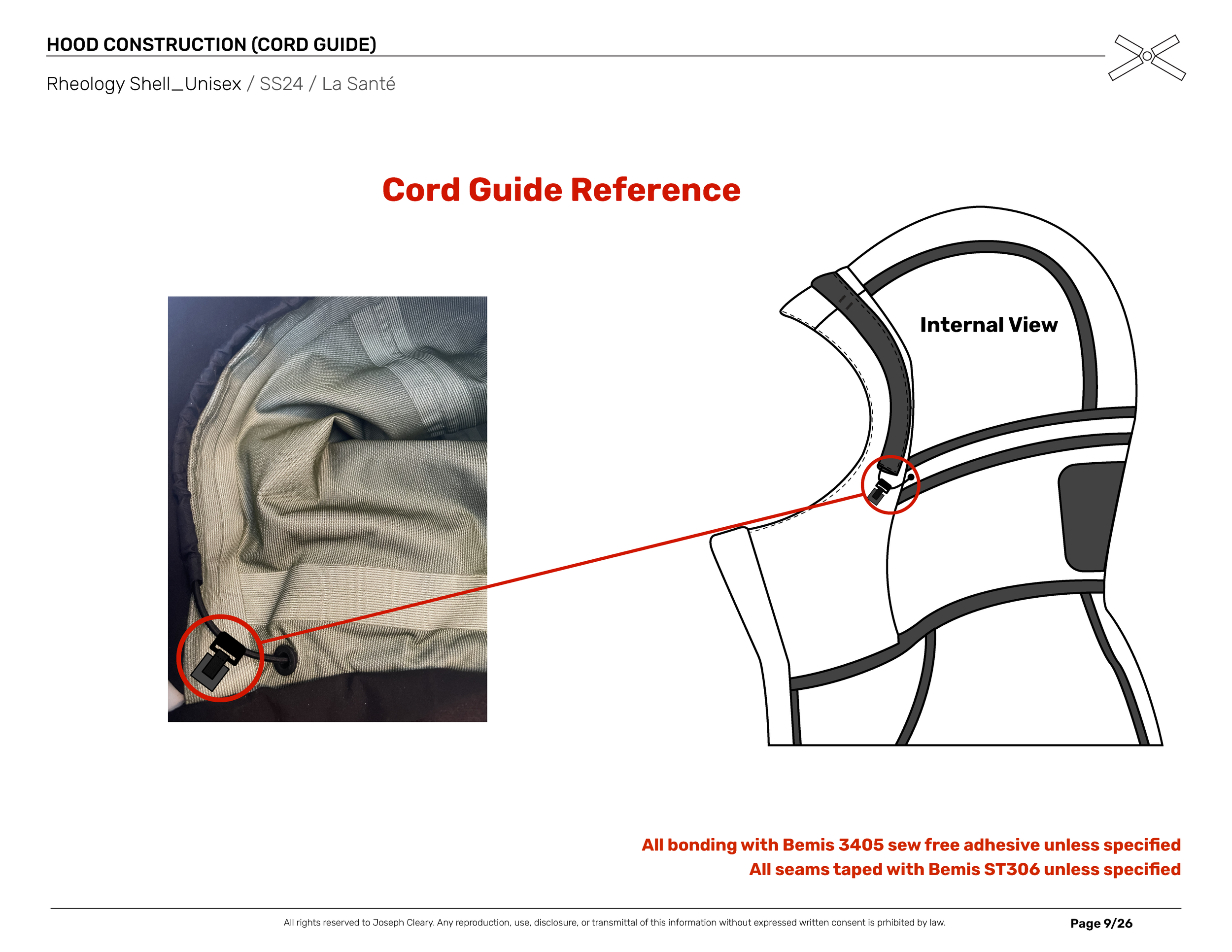 HOOD CONSTRUCTION (CORD GUIDE)

Rheology Shell_Unisex / SS24 / La Santé

Cord Guide Reference

Internal View

All bonding with Bemis 3405 sew free adhesive unless specified
All seams taped with Bemis ST306 unless specified

All rights reserved to Joseph Cleary. Any reproduction, use, disclosure, or transmittal of this information without expressed written consent is prhibited by law.

Page 9/26