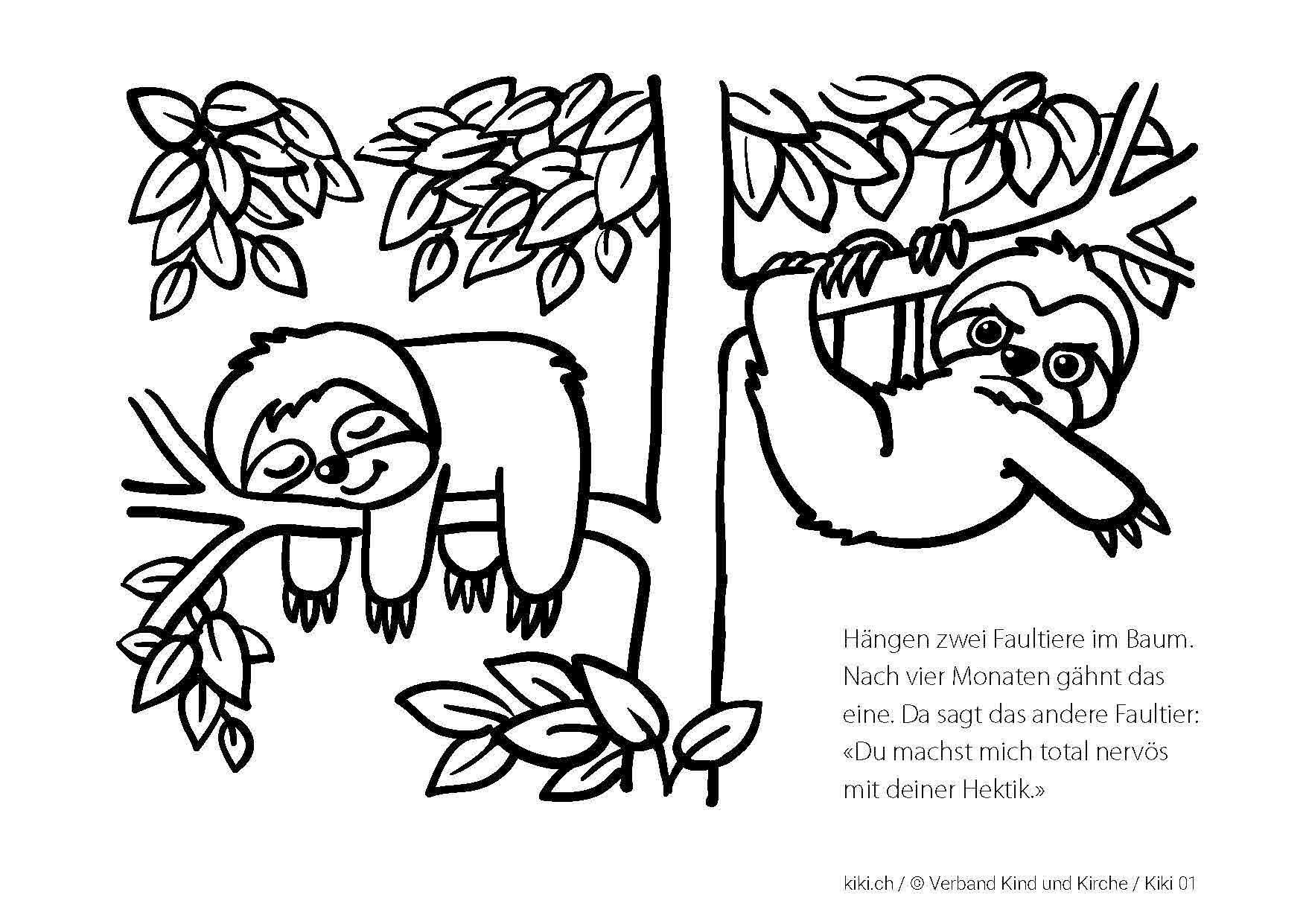 Hängen zwei Faultiere im Baum. Nach vier Monaten gähnt das eine. Da sagt das andere Faultier: «Du machst mich total nervös mit deiner Hektik.»

kiki.ch / © Verband Kind und Kirche / Kiki 01