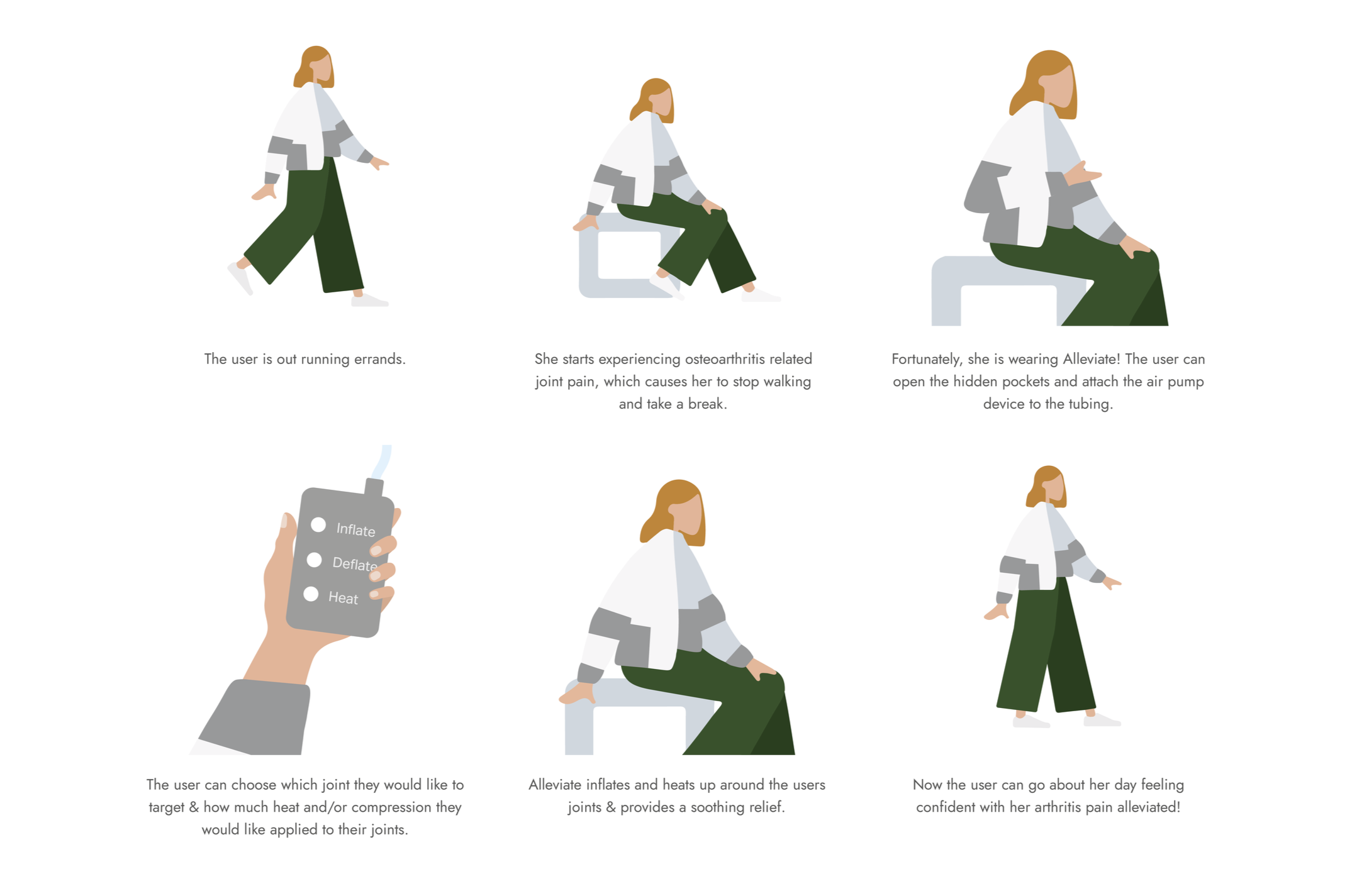 The user is out running errands.

She starts experiencing osteoarthritis related joint pain, which causes her to stop walking and take a break.

Fortunately, she is wearing Alleviate! The user can open the hidden pockets and attach the air pump device to the tubing.

Inflate

Deflate

Heat

The user can choose which joint they would like to target & how much heat and/or compression they would like applied to their joints.

Alleviate inflates and heats up around the users joints & provides a soothing relief.

Now the user can go about her day feeling confident with her arthritis pain alleviated!