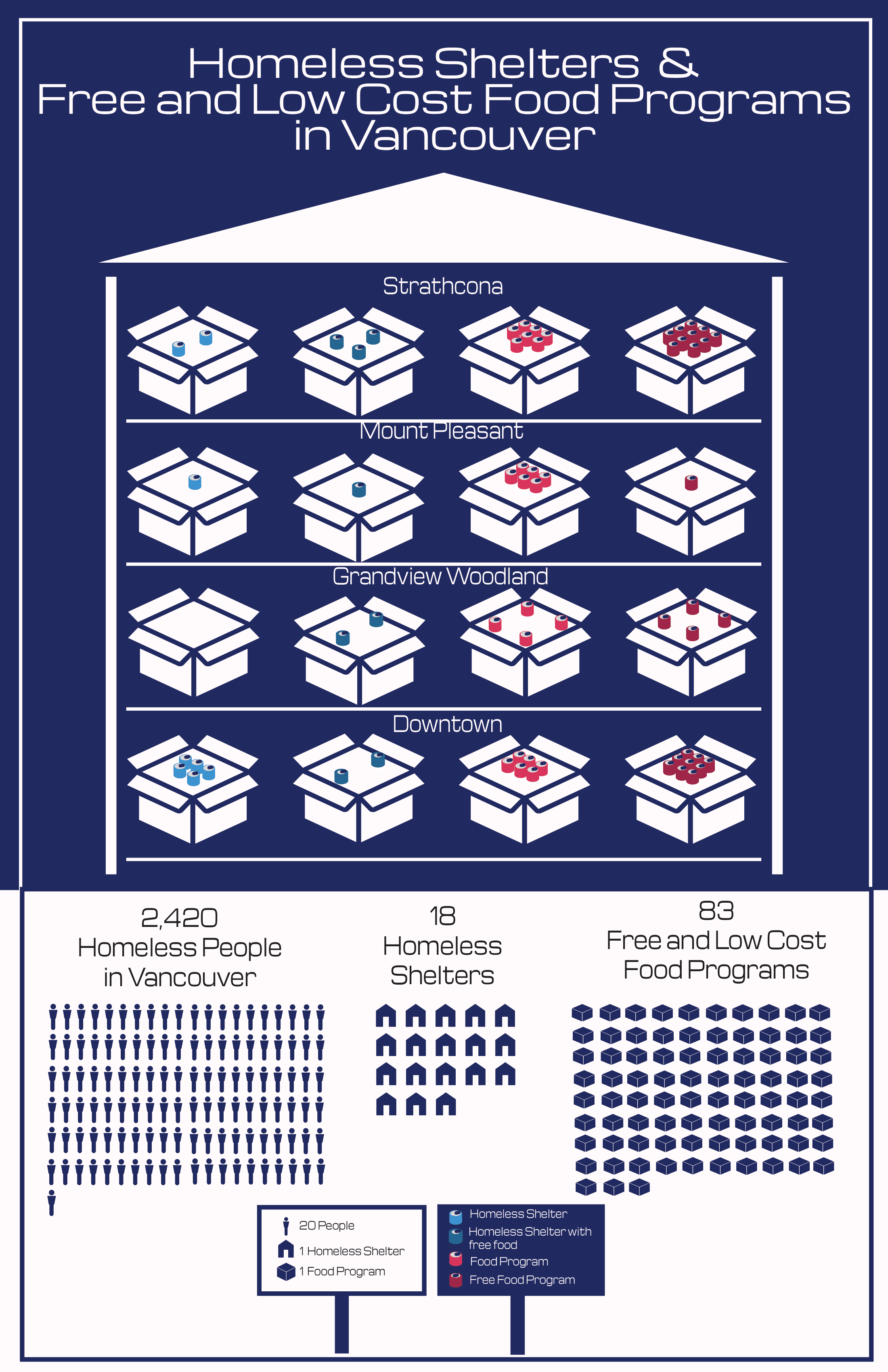 Homeless Shelters &
Free and Low Cost Food Programs
in Vancouver

Strathcona

Mount Pleasant

Grandview Woodland

Downtown

2,420
Homeless People
in Vancouver

18
Homeless
Shelters

83
Free and Low Cost
Food Programs

20 People
1 Homeless Shelter
1 Food Program

Homeless Shelter
Homeless Shelter with free food
Food Program
Free Food Program