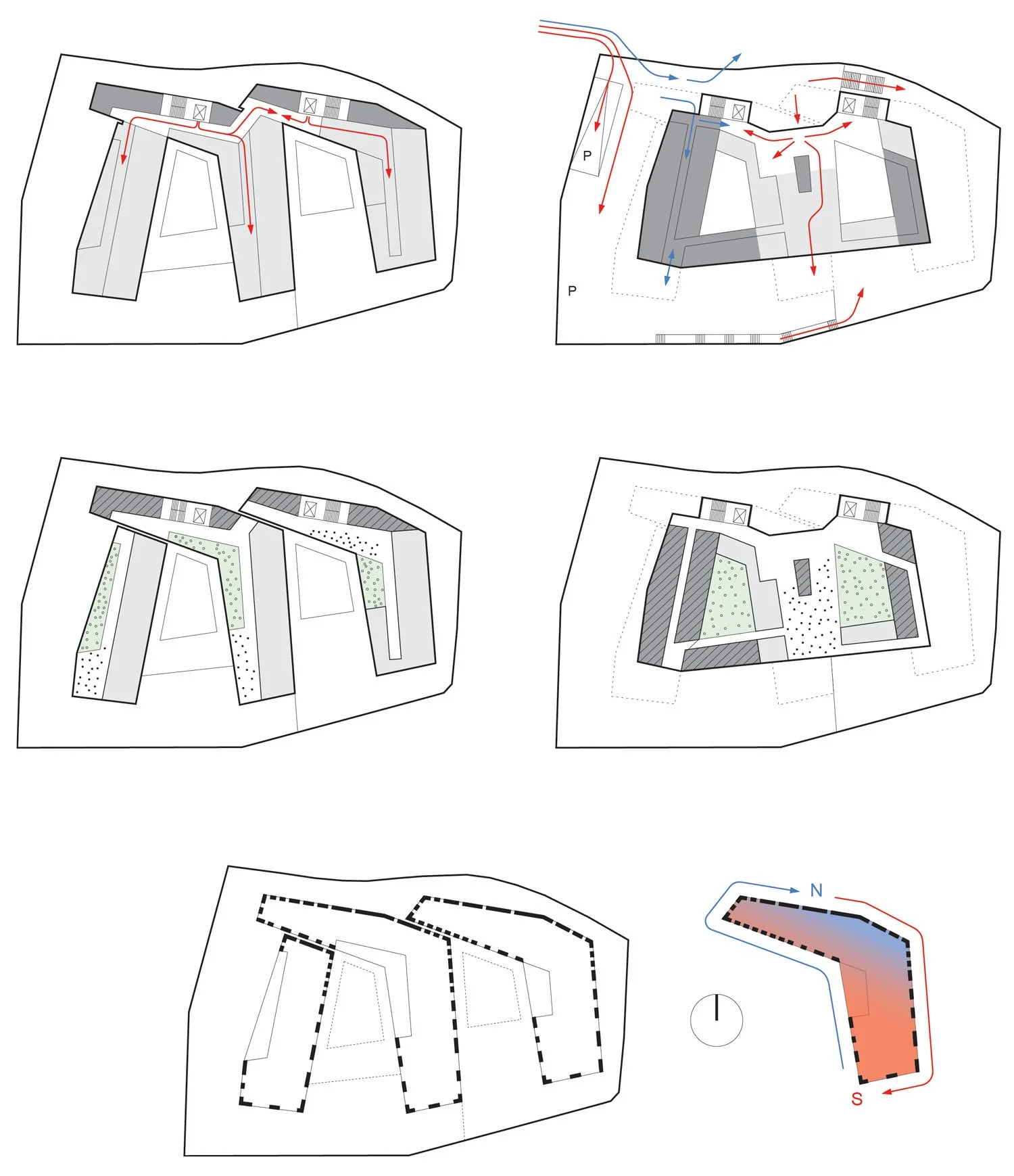 P

P

N

S