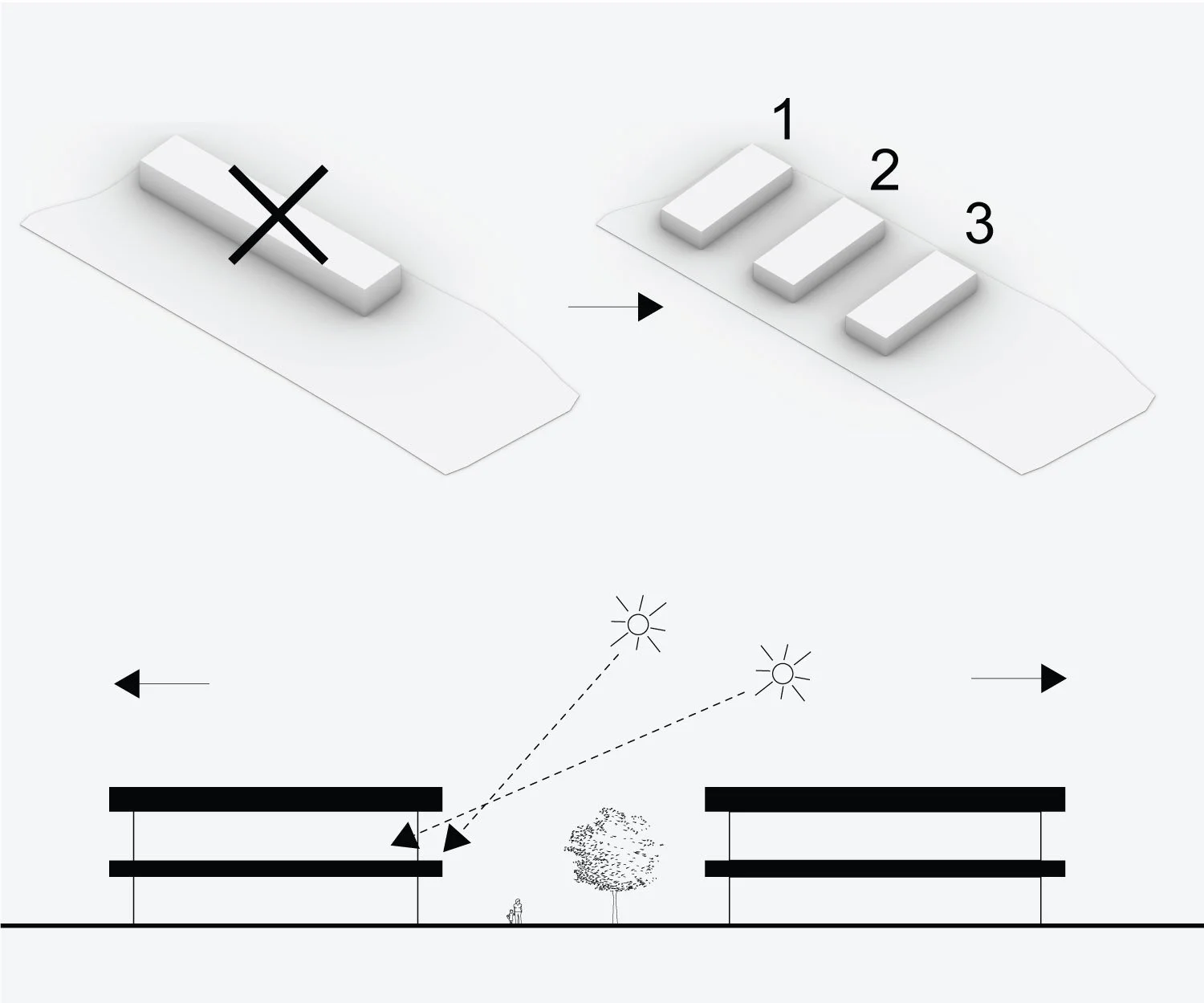 1
2
3