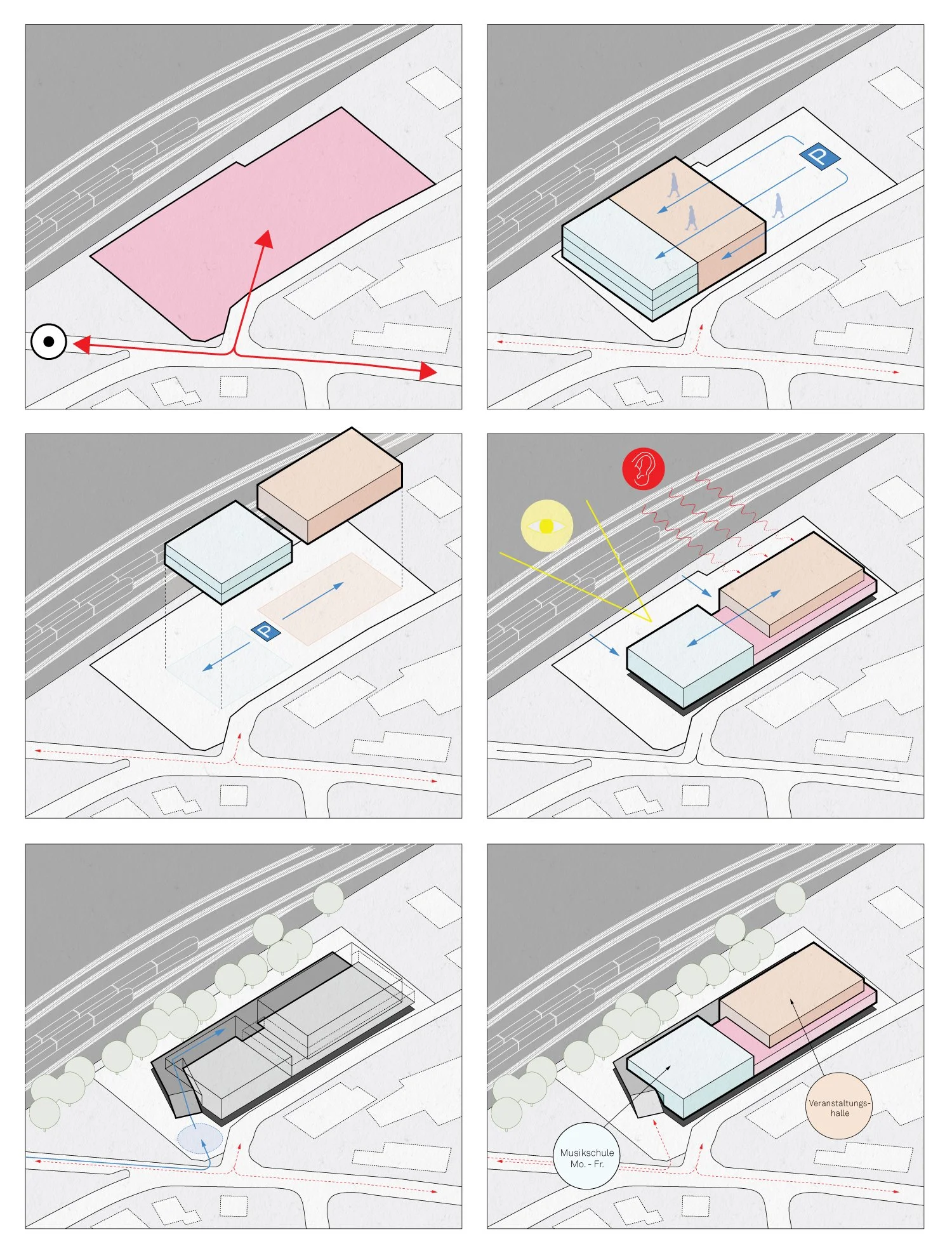 P

P

Musikschule Mo. - Fr.

Veranstaltungshalle