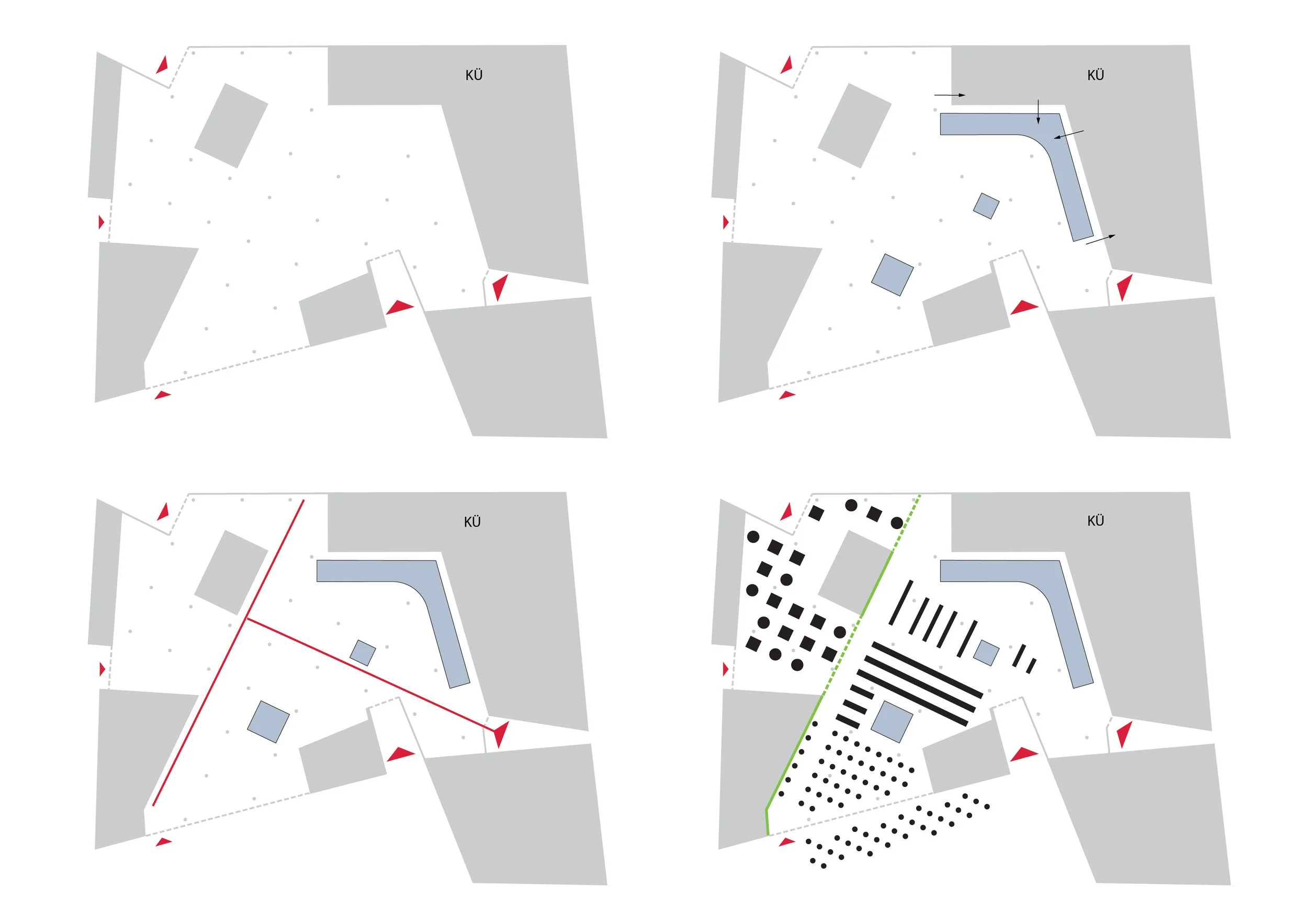 KÜ

KÜ

KÜ

KÜ