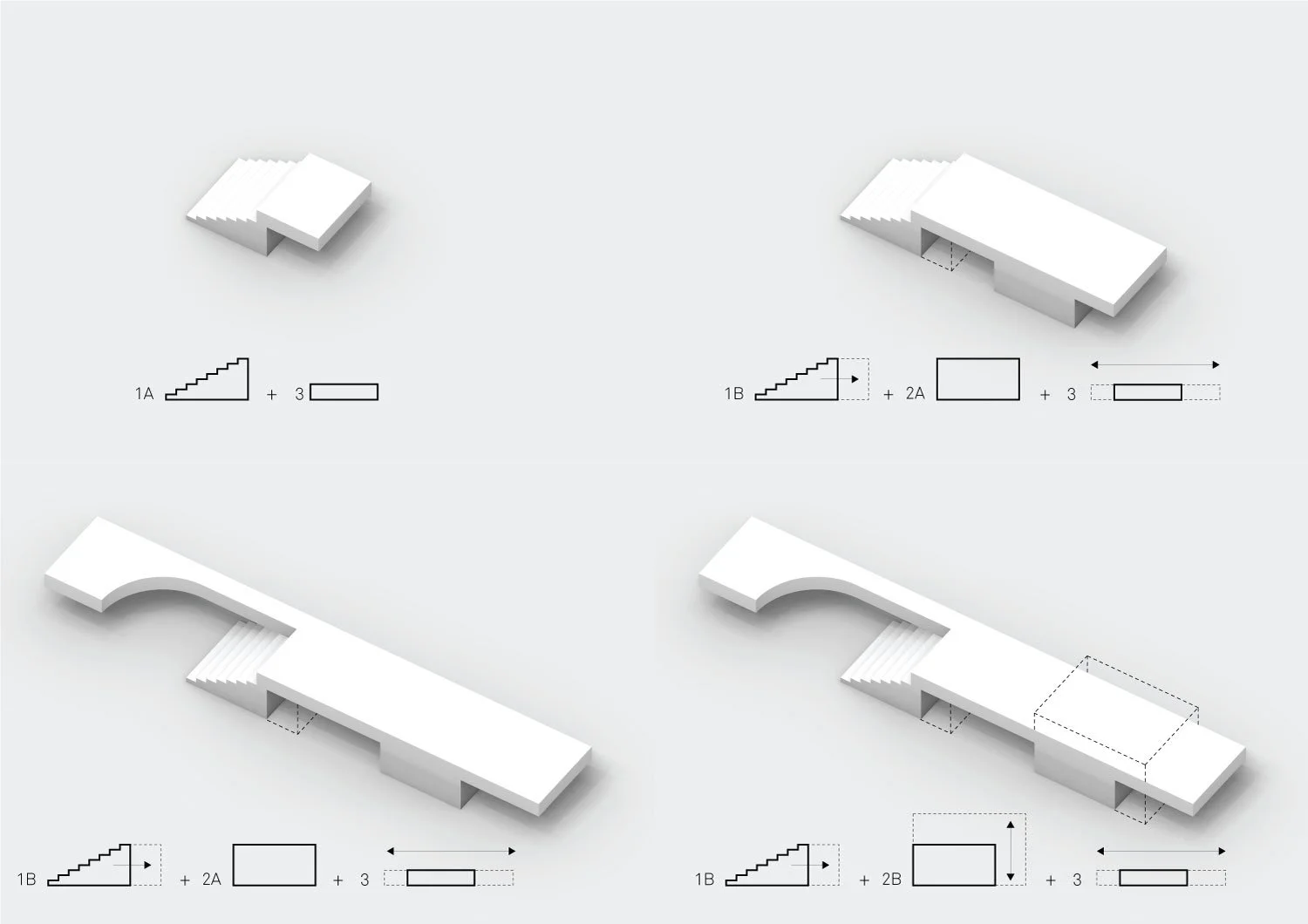 1A + 3

1B + 2A + 3

1B + 2A + 3

1B + 2B + 3