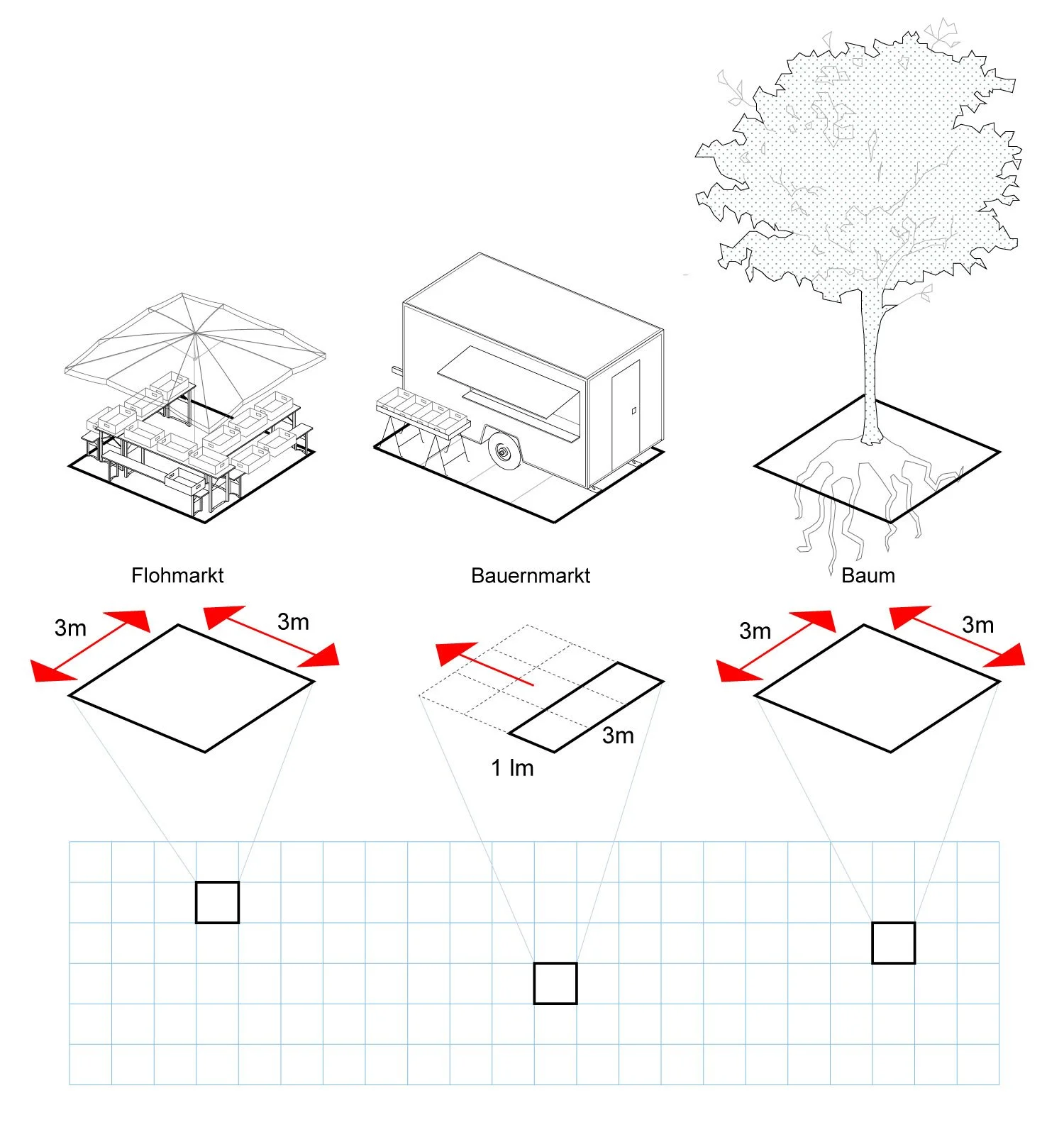 Flohmarkt

Bauernmarkt

Baum

3m

3m

3m

1 lm

3m

3m