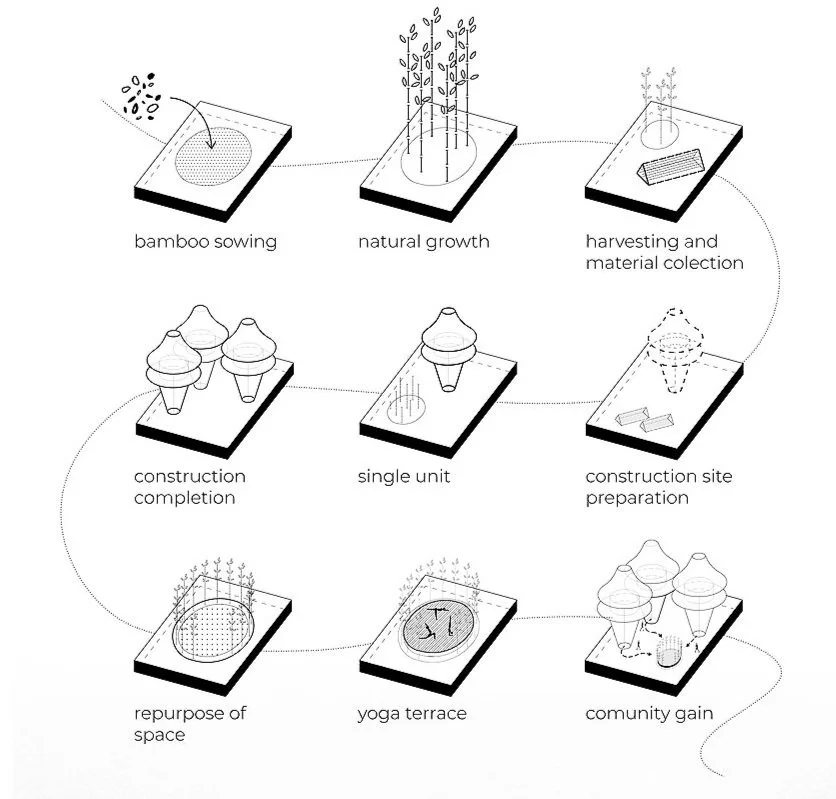 bamboo sowing

natural growth

harvesting and material colection

construction completion

single unit

construction site preparation

repurpose of space

yoga terrace

comunity gain