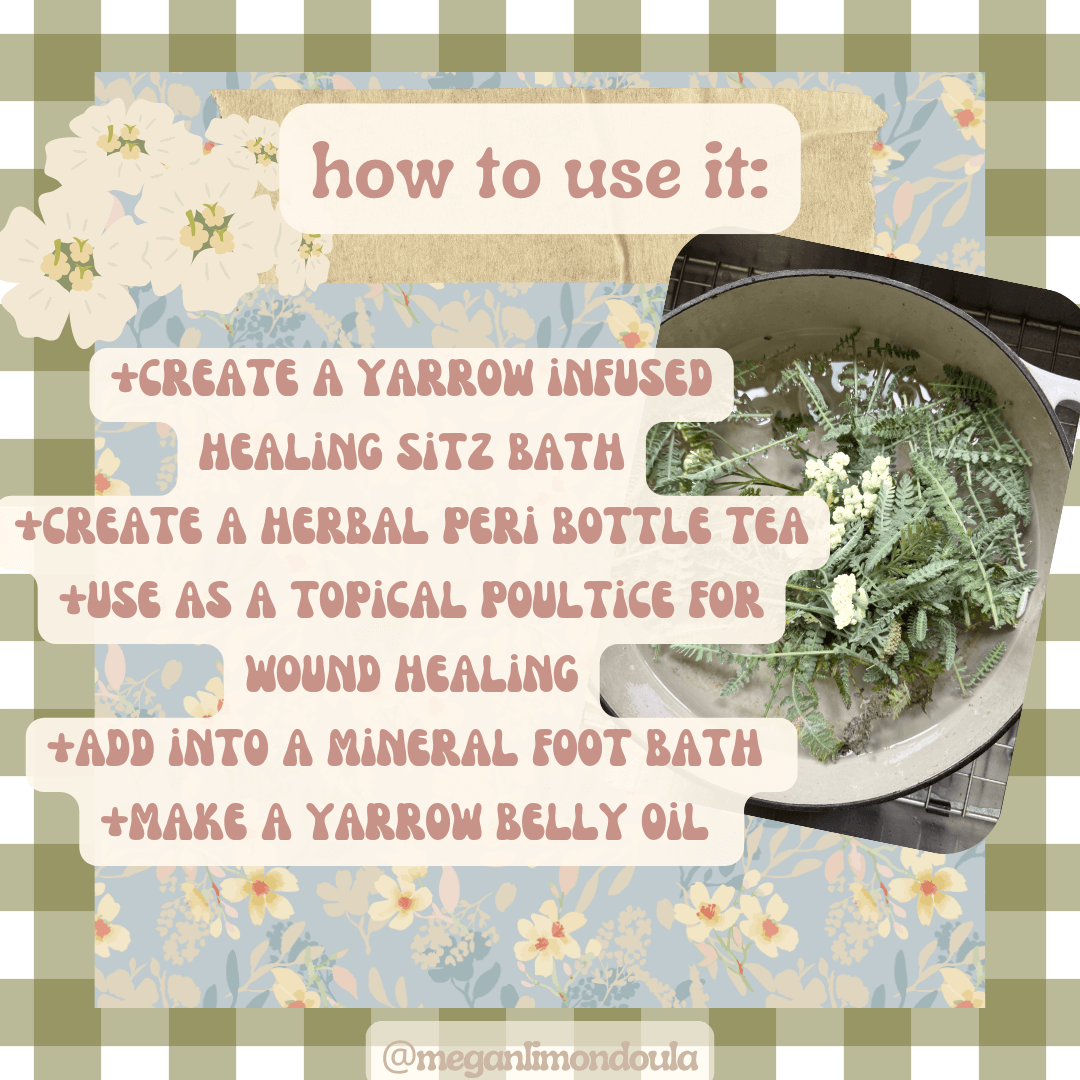 how to use it:

+CREATE A YARROW INFUSED HEALING SITZ BATH
+CREATE A HERBAL PERI BOTTLE TEA
+USE AS A TOPICAL POULTICE FOR WOUND HEALING
+ADD INTO A MINERAL FOOT BATH
+MAKE A YARROW BELLY OIL

@meganlimondoula